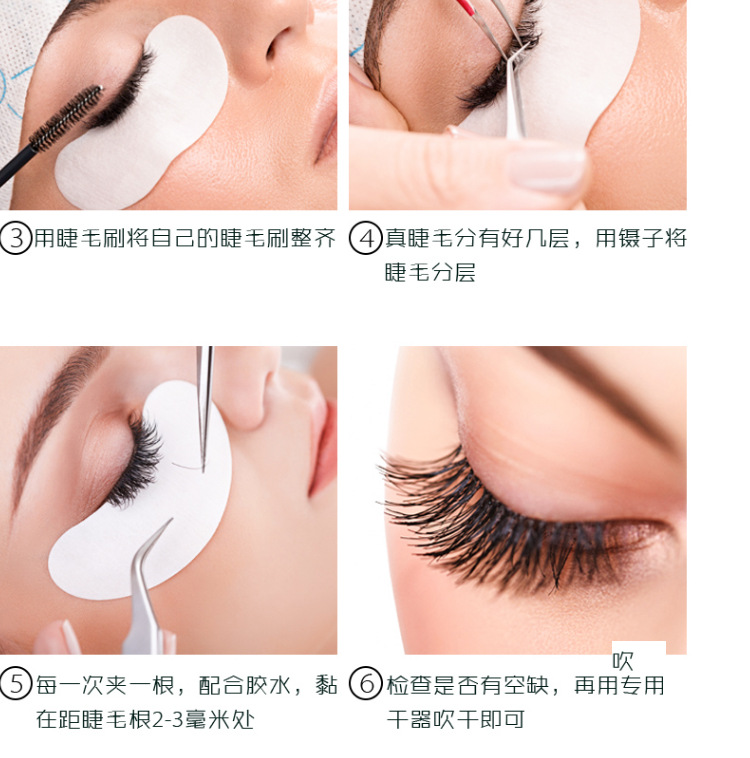 ③用睫毛刷将自己的睫毛刷整齐

④真睫毛分有好几层，用镊子将睫毛分层

⑤每一次夹一根，配合胶水，黏在距睫毛根2-3毫米处

吹

⑥检查是否有空缺，再用专用干器吹干即可