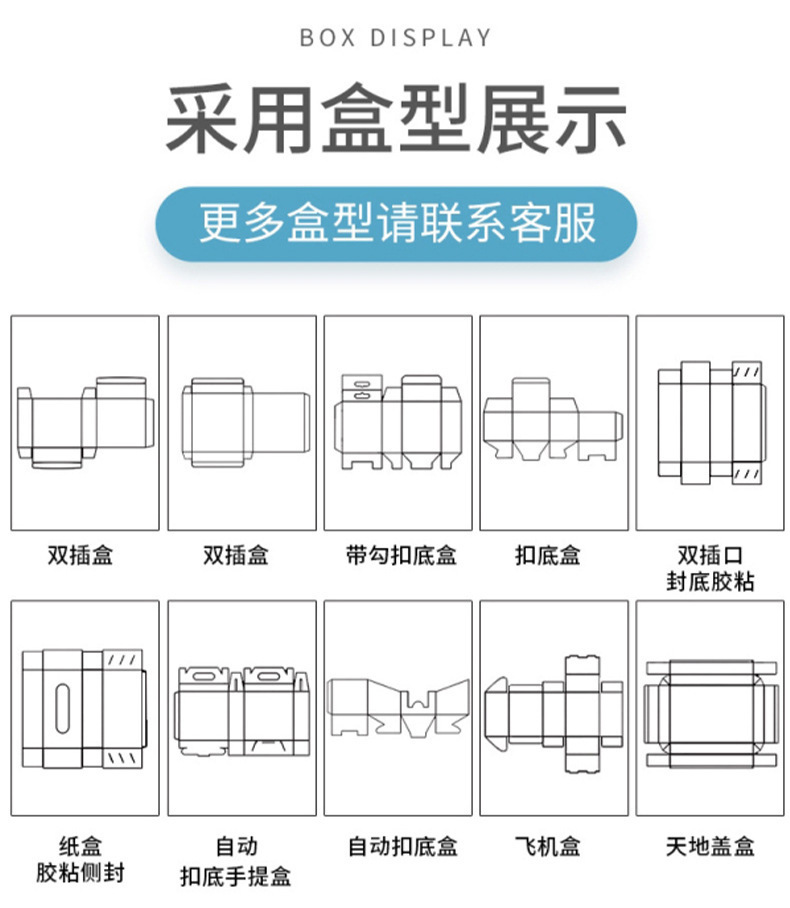 BOX DISPLAY

采用盒型展示

更多盒型请联系客服

双插盒

双插盒

带勾扣底盒

扣底盒

双插口
封底胶粘

纸盒
胶粘侧封

自动
扣底手提盒

自动扣底盒

飞机盒

天地盖盒