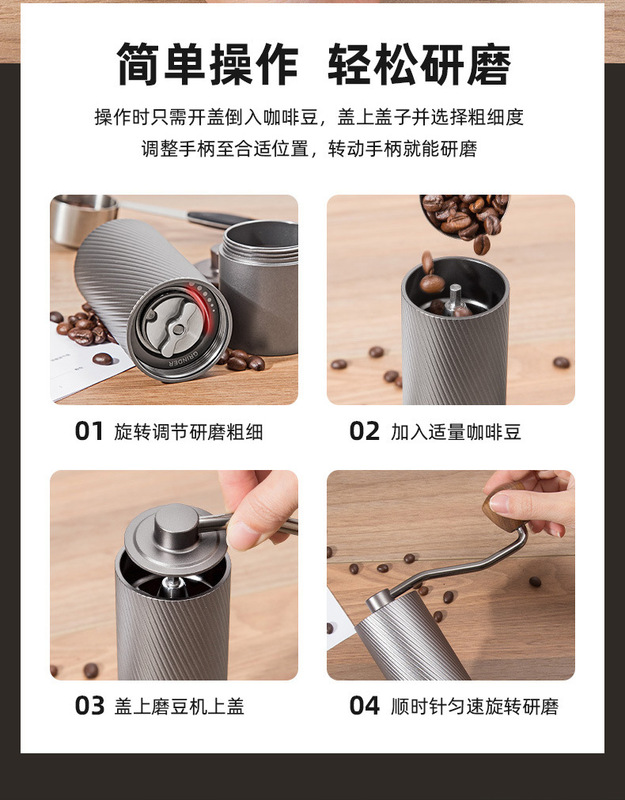 简单操作 轻松研磨

操作时只需开盖倒入咖啡豆，盖上盖子并选择粗细度
调整手柄至合适位置，转动手柄就能研磨

GRINDER

01 旋转调节研磨粗细

02 加入适量咖啡豆

03 盖上磨豆机上盖

04 顺时针匀速旋转研磨