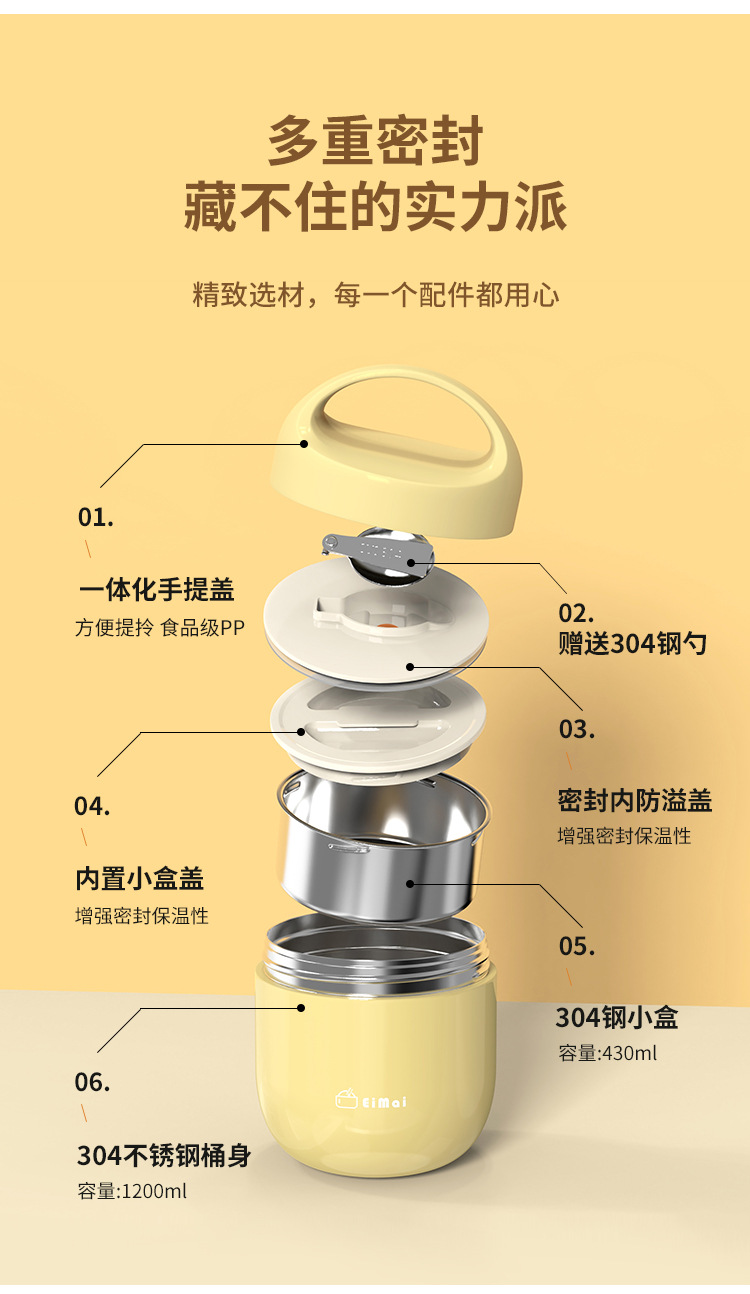 多重密封
藏不住的实力派

精致选材，每一个配件都用心

01.
一体化手提盖
方便提拎 食品级PP

02.
赠送304钢勺

03.
密封内防溢盖
增强密封保温性

04.
内置小盒盖
增强密封保温性

05.
304钢小盒
容量:430ml

06.
304不锈钢桶身
容量:1200ml

EiMai