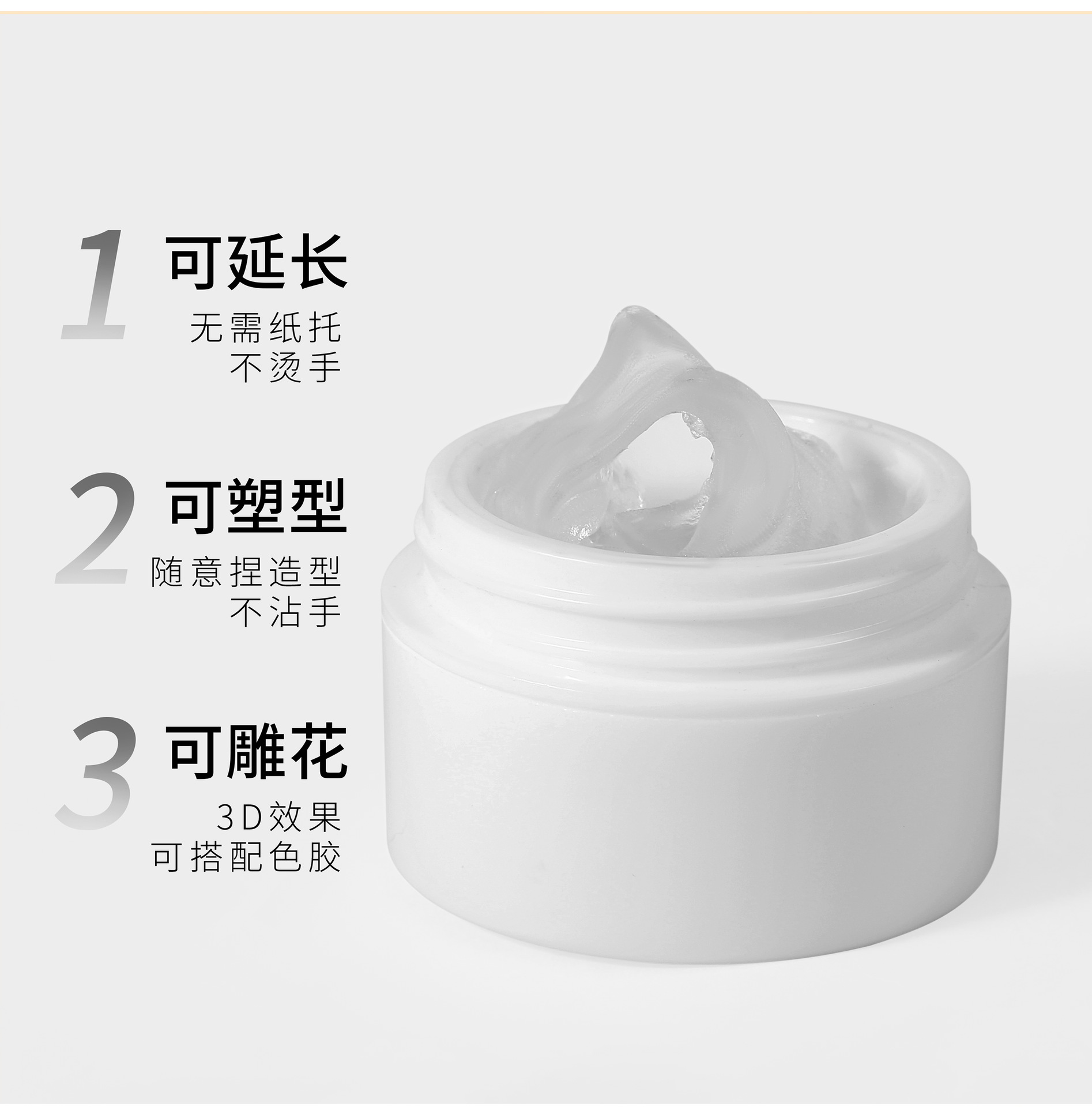 1 可延长

无需纸托
不烫手

2 可塑型

随意捏造型
不沾手

3 可雕花

3D效果
可搭配色胶