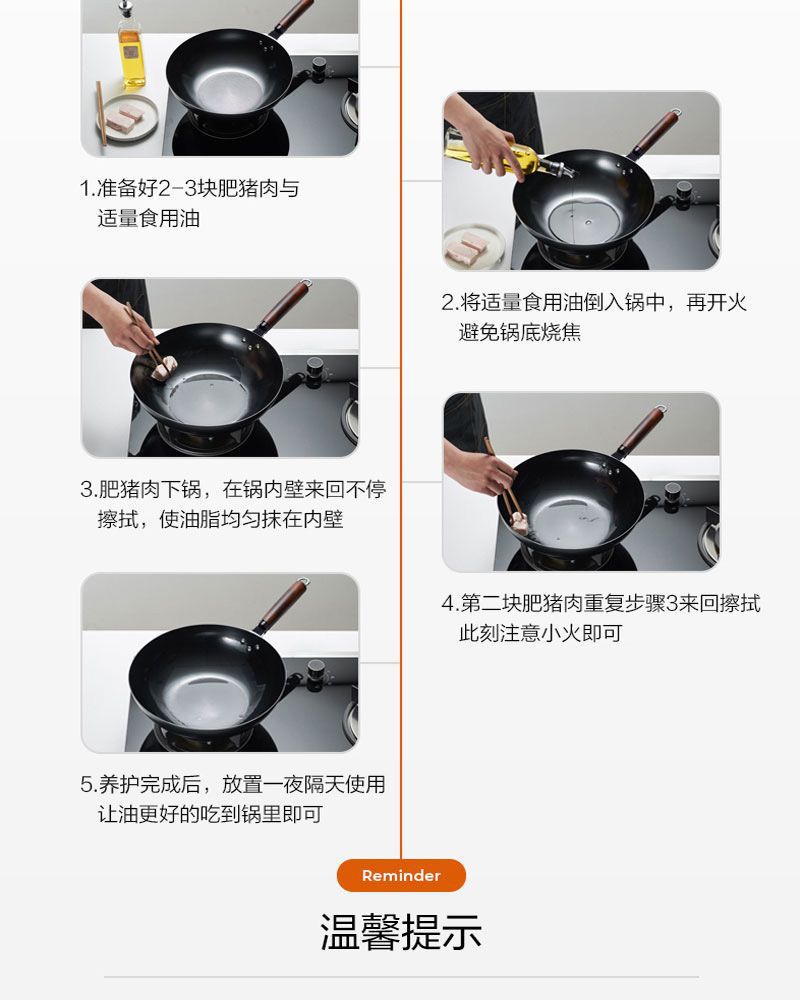 1.准备好2-3块肥猪肉与适量食用油

2.将适量食用油倒入锅中，再开火避免锅底烧焦

3.肥猪肉下锅，在锅内壁来回不停擦拭，使油脂均匀抹在内壁

4.第二块肥猪肉重复步骤3来回擦拭此刻注意小火即可

5.养护完成后，放置一夜隔天使用让油更好的吃到锅里即可

Reminder

温馨提示