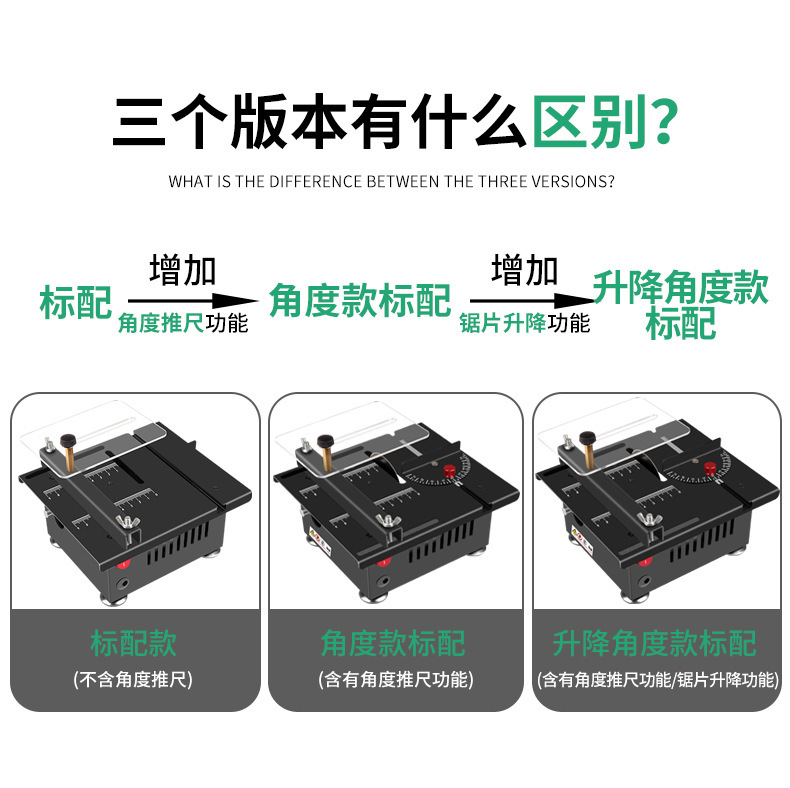 三个版本有什么区别?

WHAT IS THE DIFFERENCE BETWEEN THE THREE VERSIONS?

标配 增加 角度推尺功能 角度款标配 增加 锯片升降功能 升降角度款标配

标配款
(不含角度推尺)

角度款标配
(含有角度推尺功能)

升降角度款标配
(含有角度推尺功能/锯片升降功能)