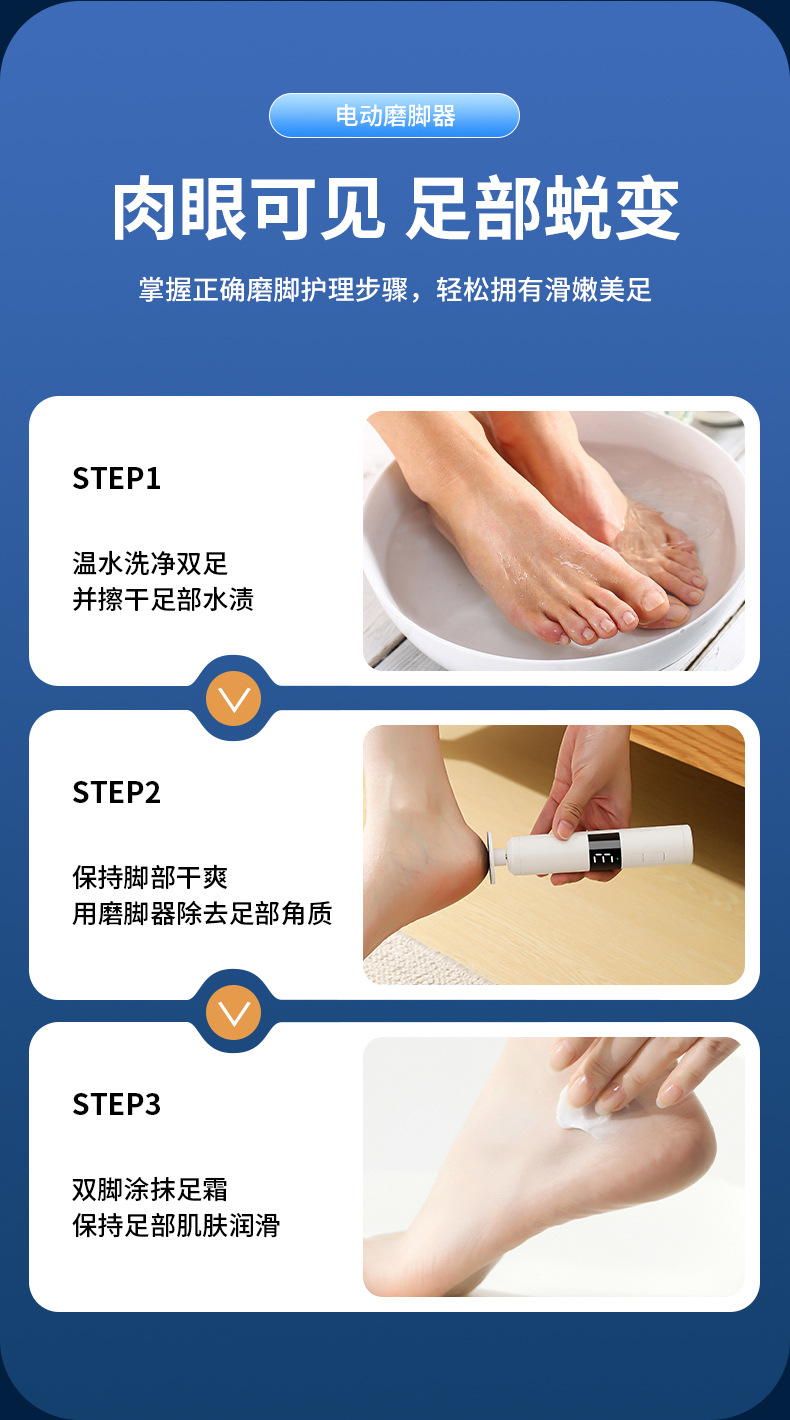 电动磨脚器

肉眼可见 足部蜕变

掌握正确磨脚护理步骤，轻松拥有滑嫩美足

STEP1

温水洗净双足
并擦干足部水渍

STEP2

保持脚部干爽
用磨脚器除去足部角质

STEP3

双脚涂抹足霜
保持足部肌肤润滑