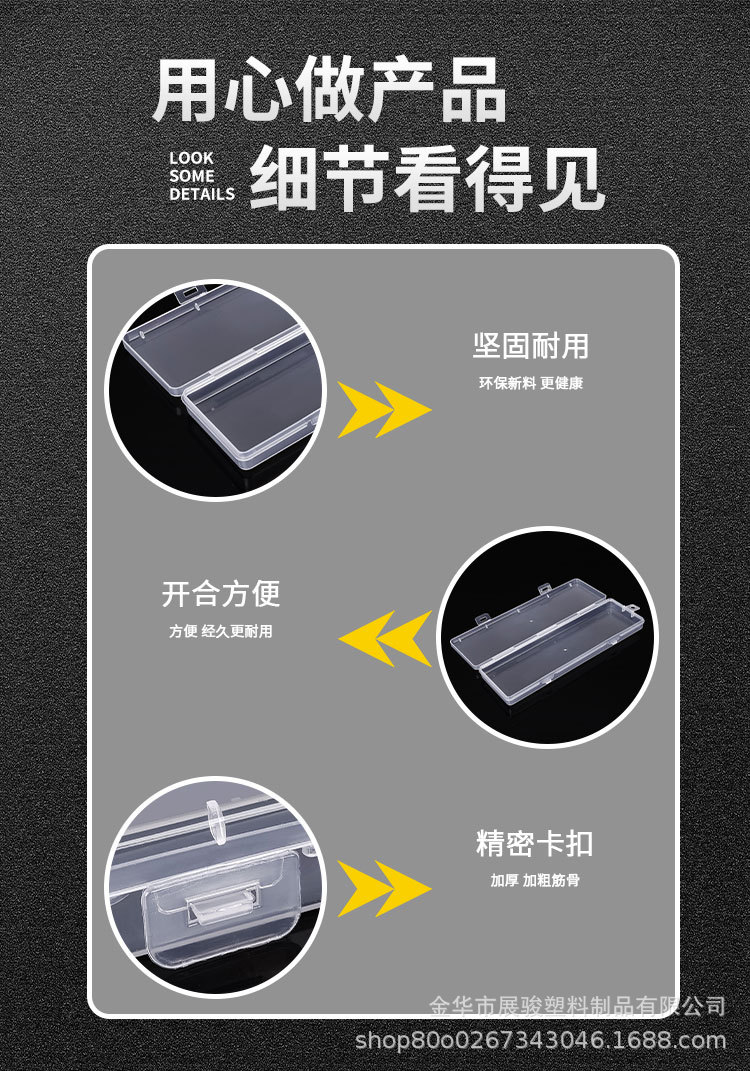 用心做产品

LOOK SOME DETAILS

细节看得见

坚固耐用

环保新料 更健康

开合方便

方便 经久更耐用

精密卡扣

加厚 加粗筋骨

金华市展骏塑料制品有限公司
shop80o0267343046.1688.com