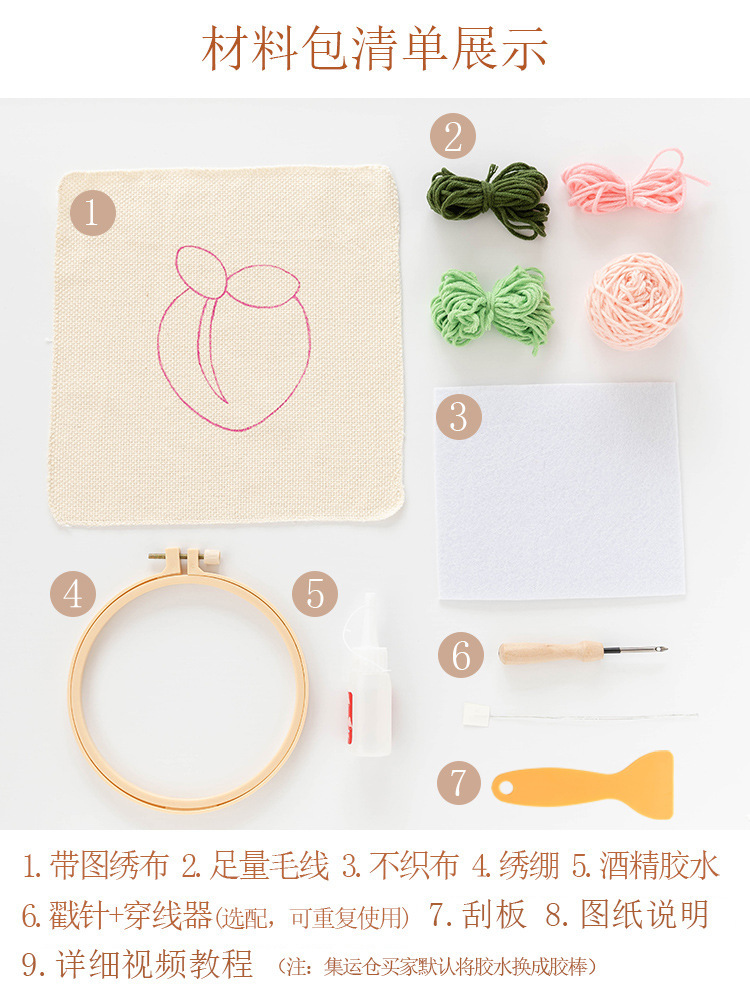 材料包清单展示

1

2

3

4

5

6

7

1. 带图绣布 2. 足量毛线 3. 不织布 4. 绣绷 5. 酒精胶水
6. 戳针+穿线器(选配，可重复使用) 7. 刮板 8. 图纸说明
9. 详细视频教程 （注：集运仓买家默认将胶水换成胶棒）