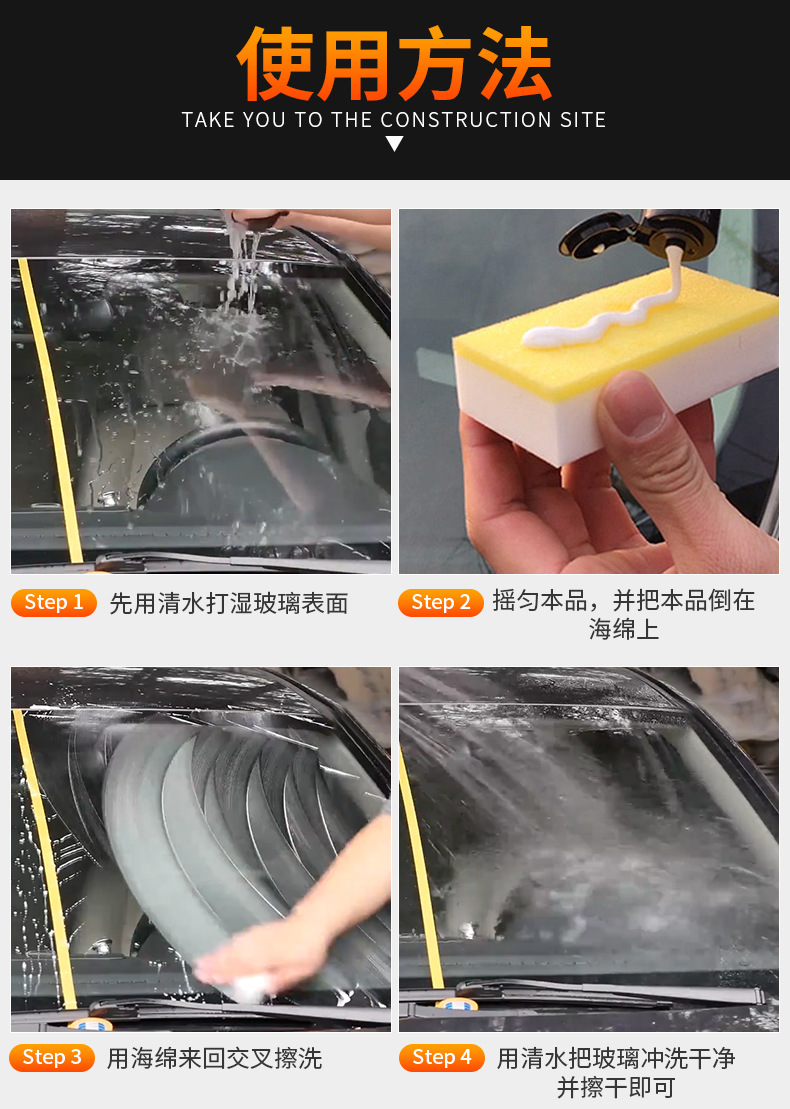 使用方法
TAKE YOU TO THE CONSTRUCTION SITE

Step 1 先用清水打湿玻璃表面

Step 2 摇匀本品，并把本品倒在海绵上

Step 3 用海绵来回交叉擦洗

Step 4 用清水把玻璃冲洗干净并擦干即可