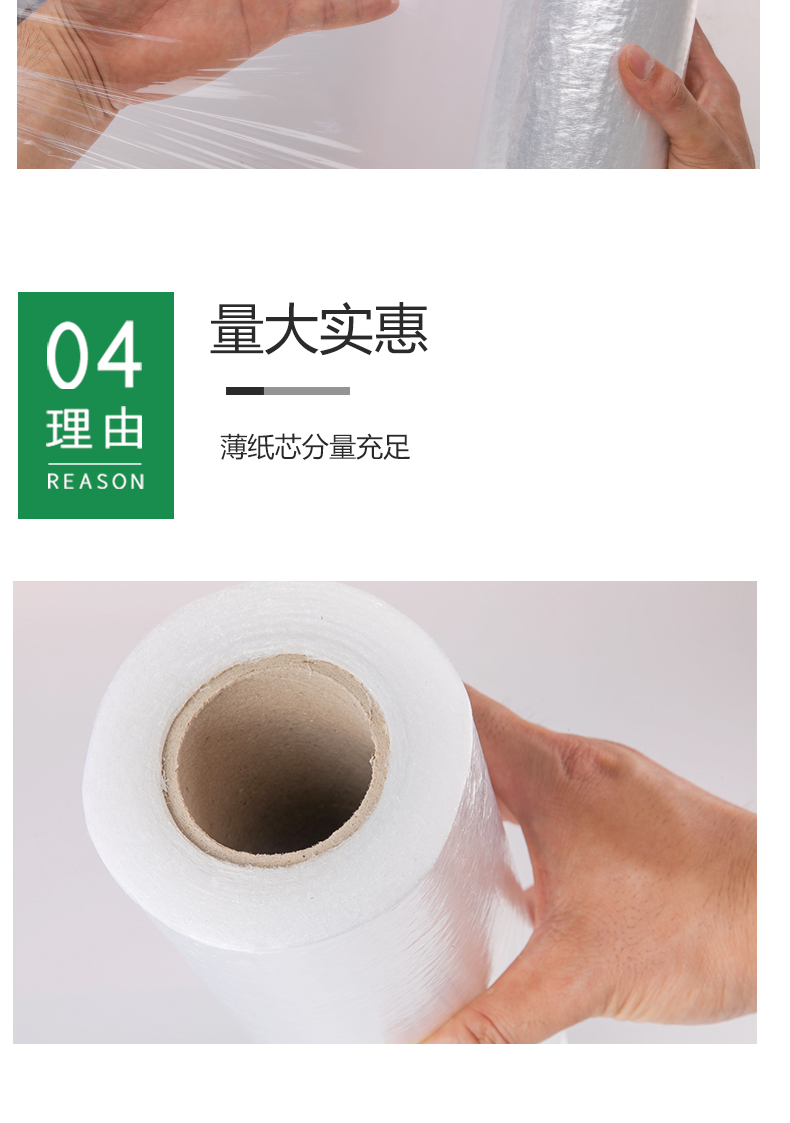 04
理由
REASON

量大实惠

薄纸芯分量充足