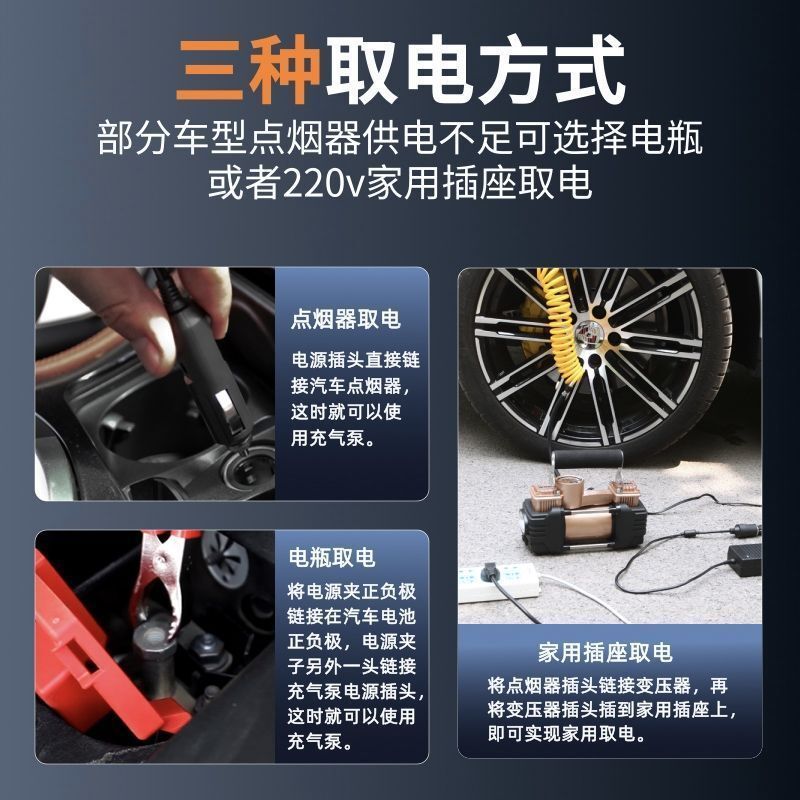 三种取电方式
部分车型点烟器供电不足可选择电瓶或者220v家用插座取电

点烟器取电
电源插头直接链接汽车点烟器，这时就可以使用充气泵。

电瓶取电
将电源夹正负极链接在汽车电池正负极，电源夹子另外一头链接充气泵电源插头，这时就可以使用充气泵。

家用插座取电
将点烟器插头链接变压器，再将变压器插头插到家用插座上，即可实现家用取电。