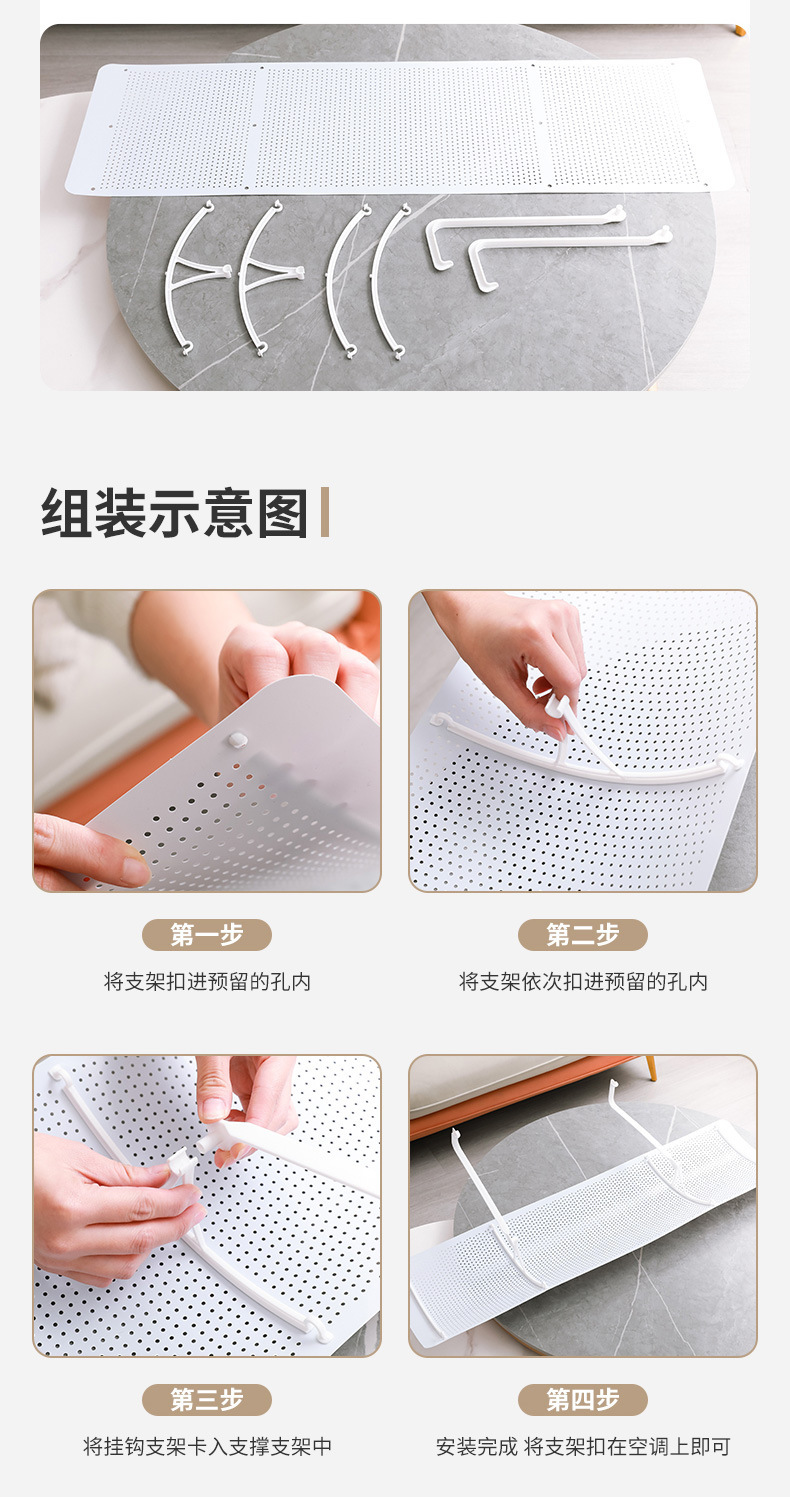 组装示意图

第一步
将支架扣进预留的孔内

第二步
将支架依次扣进预留的孔内

第三步
将挂钩支架卡入支撑支架中

第四步
安装完成 将支架扣在空调上即可