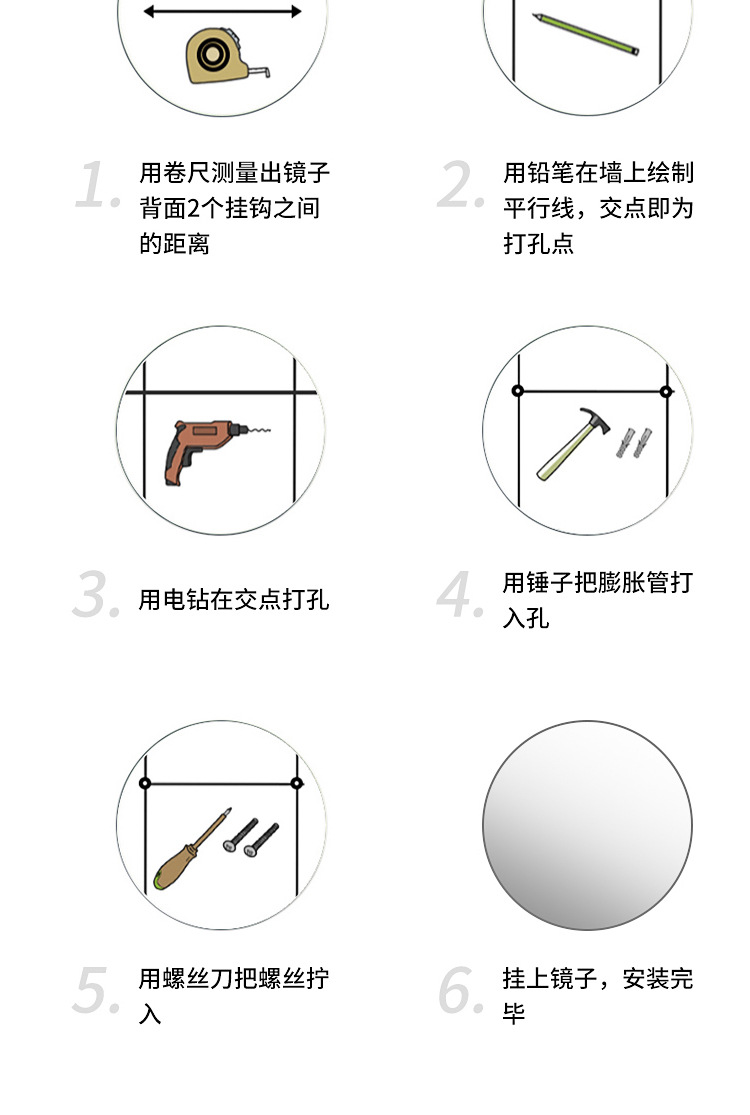 1. 用卷尺测量出镜子背面2个挂钩之间的距离

2. 用铅笔在墙上绘制平行线，交点即为打孔点

3. 用电钻在交点打孔

4. 用锤子把膨胀管打入孔

5. 用螺丝刀把螺丝拧入

6. 挂上镜子，安装完毕