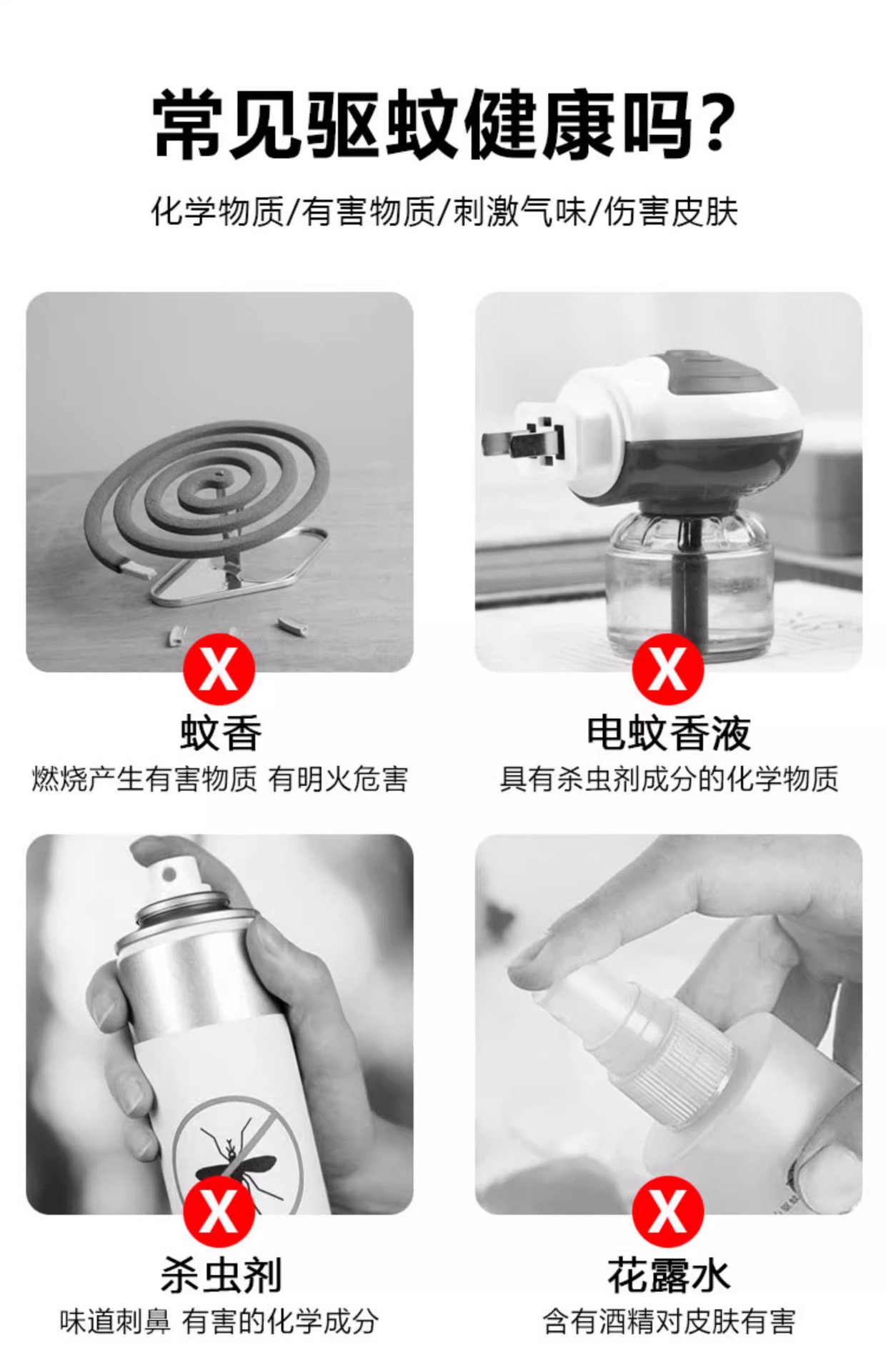 常见驱蚊健康吗?

化学物质/有害物质/刺激气味/伤害皮肤

X

蚊香
燃烧产生有害物质 有明火危害

X

电蚊香液
具有杀虫剂成分的化学物质

X

杀虫剂
味道刺鼻 有害的化学成分

X

花露水
含有酒精对皮肤有害