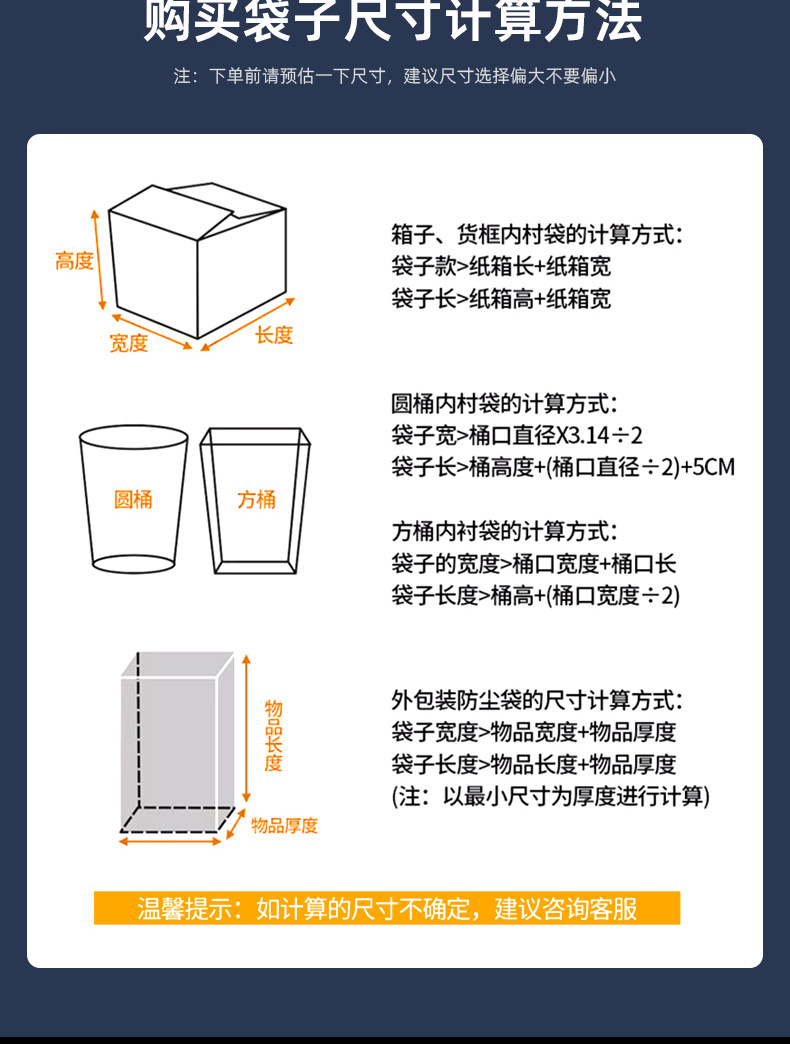 购买袋子尺寸计算方法

注：下单前请预估一下尺寸，建议尺寸选择偏大不要偏小

高度
宽度
长度

箱子、货框内村袋的计算方式：
袋子款>纸箱长+纸箱宽
袋子长>纸箱高+纸箱宽

圆桶
方桶

圆桶内村袋的计算方式：
袋子宽>桶口直径X3.14÷2
袋子长>桶高度+(桶口直径÷2)+5CM

方桶内衬袋的计算方式：
袋子的宽度>桶口宽度+桶口长
袋子长度>桶高+(桶口宽度÷2)

物品长度
物品厚度

外包装防尘袋的尺寸计算方式：
袋子宽度>物品宽度+物品厚度
袋子长度>物品长度+物品厚度
(注：以最小尺寸为厚度进行计算)

温馨提示：如计算的尺寸不确定，建议咨询客服