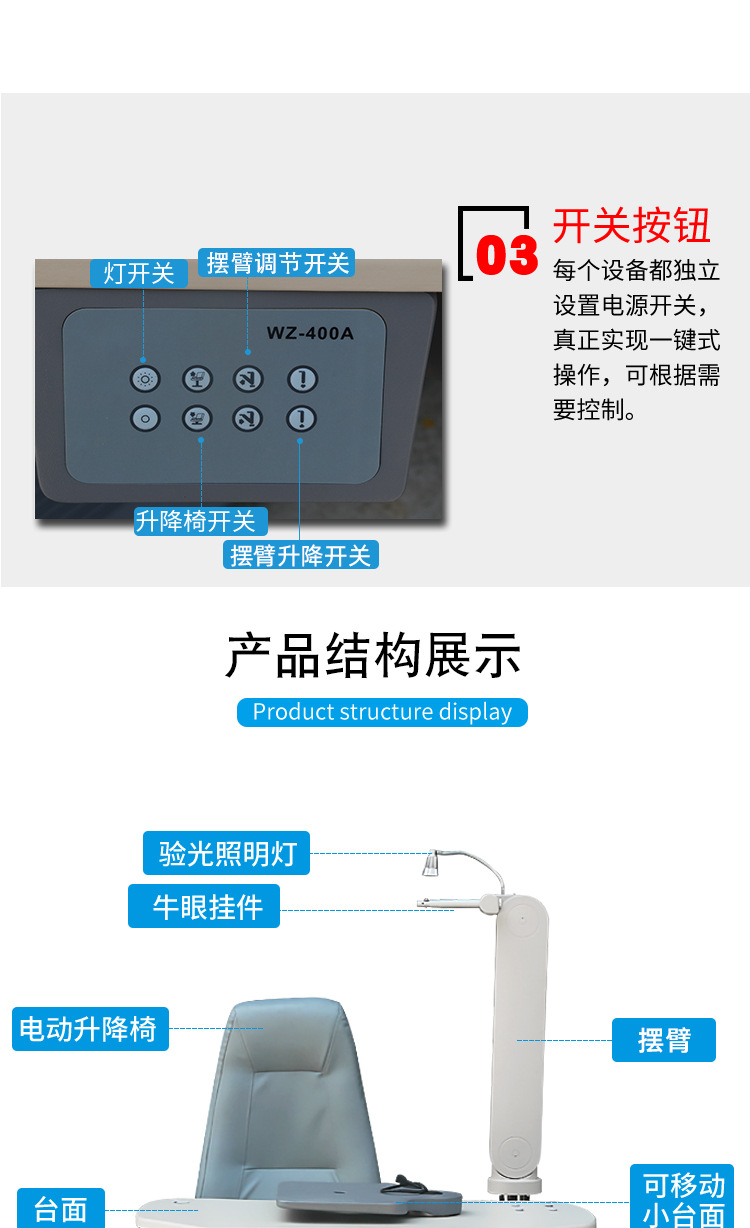 灯开关

摆臂调节开关

WZ-400A

升降椅开关

摆臂升降开关

03

开关按钮

每个设备都独立设置电源开关，真正实现一键式操作，可根据需要控制。

产品结构展示

Product structure display

验光照明灯

牛眼挂件

电动升降椅

摆臂

台面

可移动小台面