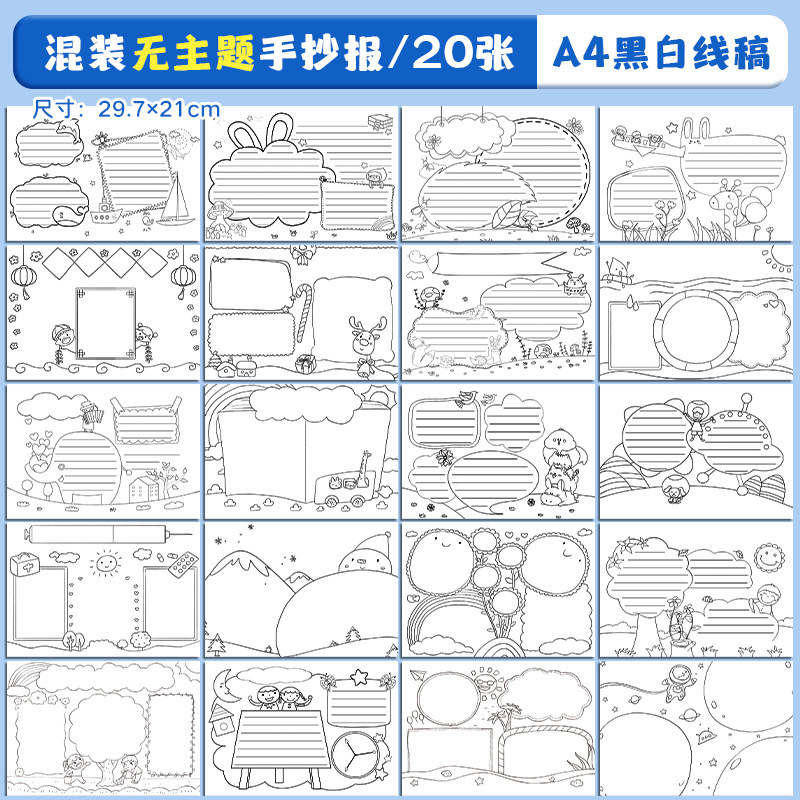 混装无主题手抄报/20张 A4黑白线稿

尺寸：29.7×21cm