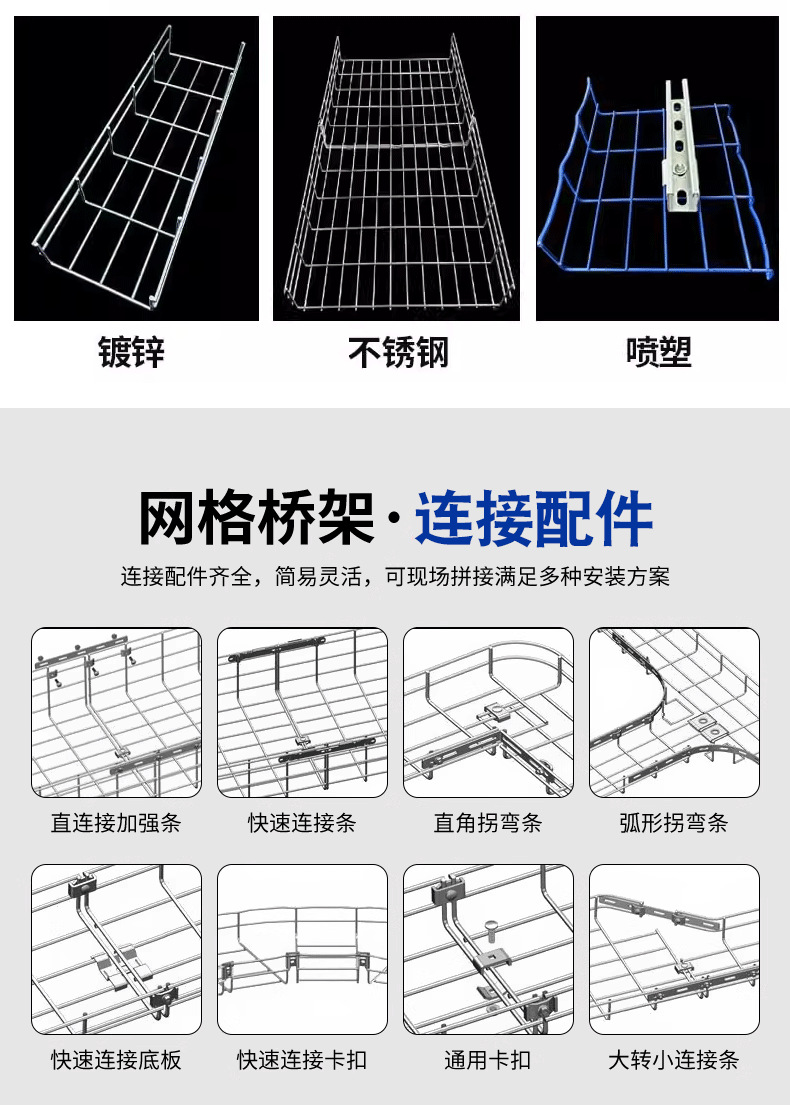 镀锌
不锈钢
喷塑

网格桥架·连接配件

连接配件齐全，简易灵活，可现场拼接满足多种安装方案

直连接加强条
快速连接条
直角拐弯条
弧形拐弯条

快速连接底板
快速连接卡扣
通用卡扣
大转小连接条