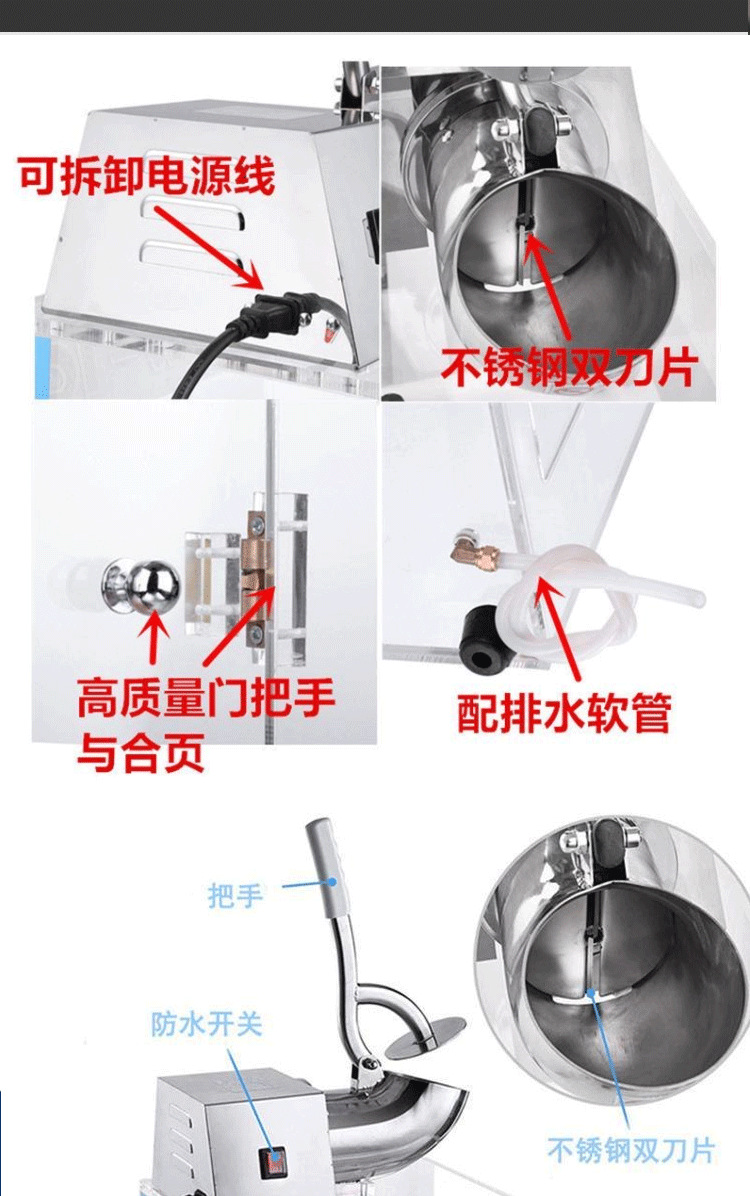 可拆卸电源线

不锈钢双刀片

高质量门把手与合页

配排水软管

把手

防水开关

不锈钢双刀片