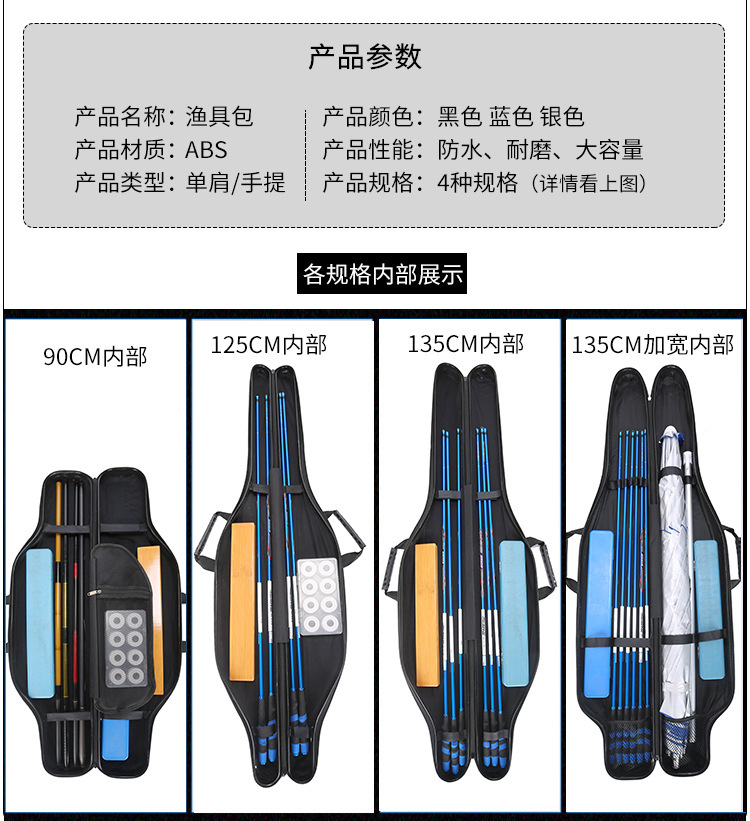 产品参数

产品名称：渔具包
产品材质：ABS
产品类型：单肩/手提

产品颜色：黑色 蓝色 银色
产品性能：防水、耐磨、大容量
产品规格：4种规格（详情看上图）

各规格内部展示

90CM内部

125CM内部

135CM内部

135CM加宽内部