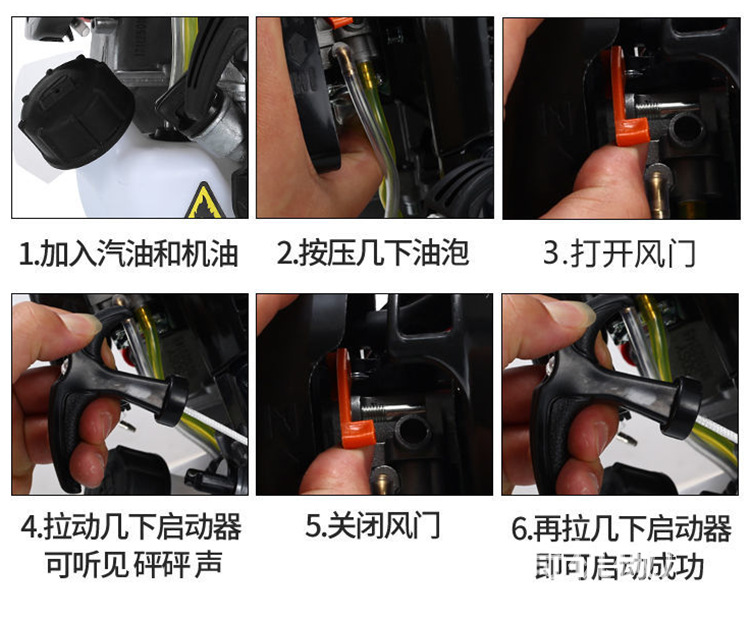 1.加入汽油和机油

2.按压几下油泡

3.打开风门

4.拉动几下启动器
可听见 砰砰 声

5.关闭风门

6.再拉几下启动器
即可启动成功