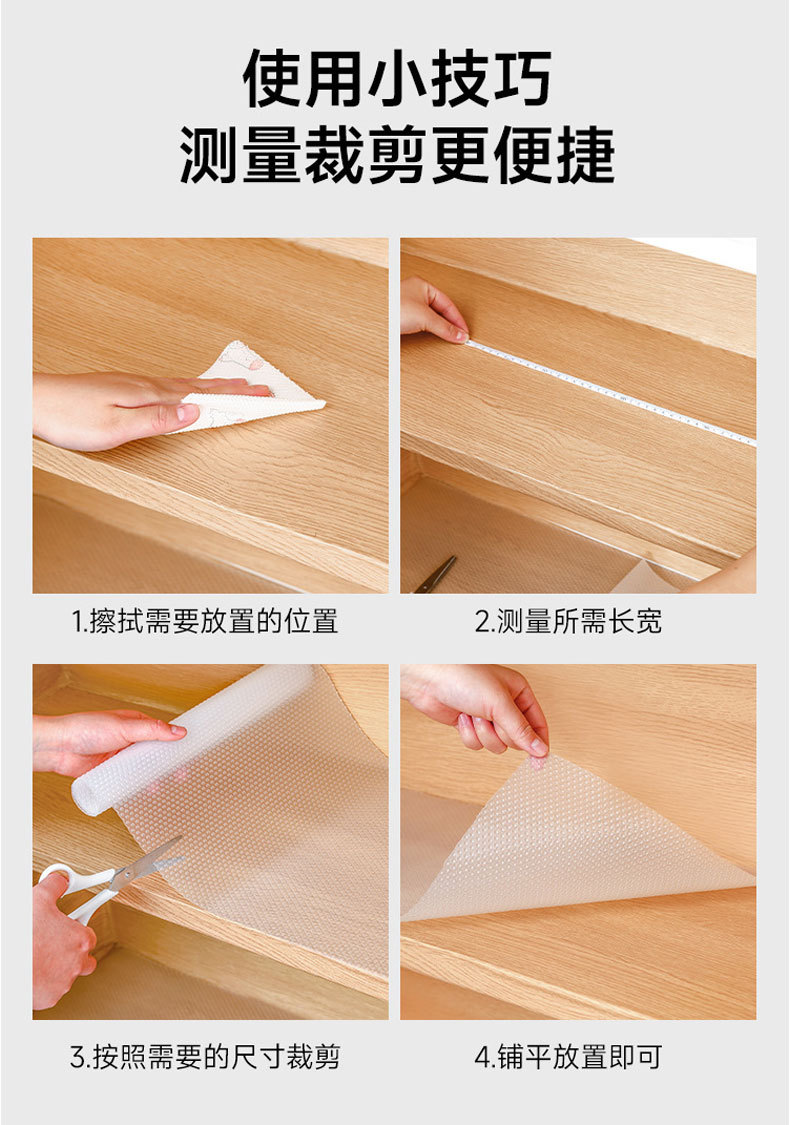 使用小技巧
测量裁剪更便捷

1.擦拭需要放置的位置

2.测量所需长宽

3.按照需要的尺寸裁剪

4.铺平放置即可