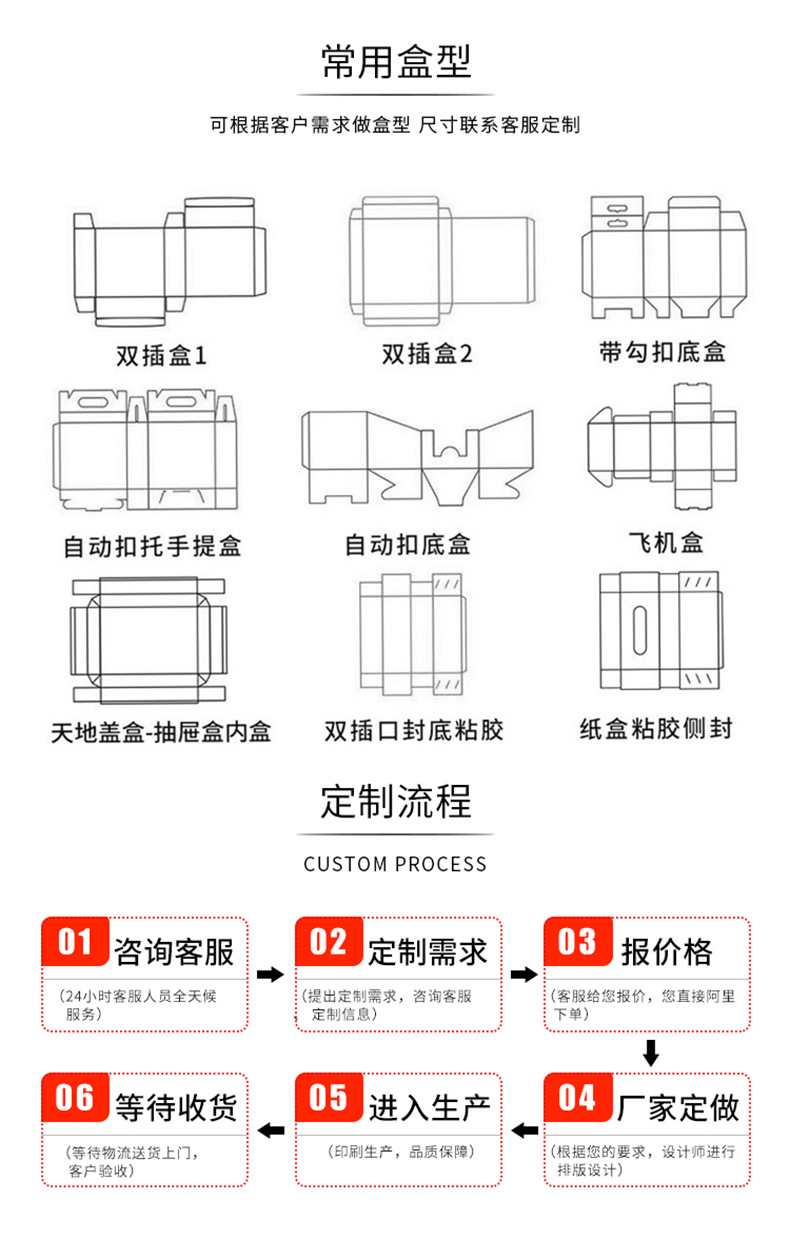 常用盒型

可根据客户需求做盒型 尺寸联系客服定制

双插盒1

双插盒2

带勾扣底盒

自动扣托手提盒

自动扣底盒

飞机盒

天地盖盒-抽屉盒内盒

双插口封底粘胶

纸盒粘胶侧封

定制流程

CUSTOM PROCESS

01 咨询客服
（24小时客服人员全天候服务）

02 定制需求
（提出定制需求，咨询客服定制信息）

03 报价格
（客服给您报价，您直接阿里下单）

04 厂家定做
（根据您的要求，设计师进行排版设计）

05 进入生产
（印刷生产，品质保障）

06 等待收货
（等待物流送货上门，客户验收）