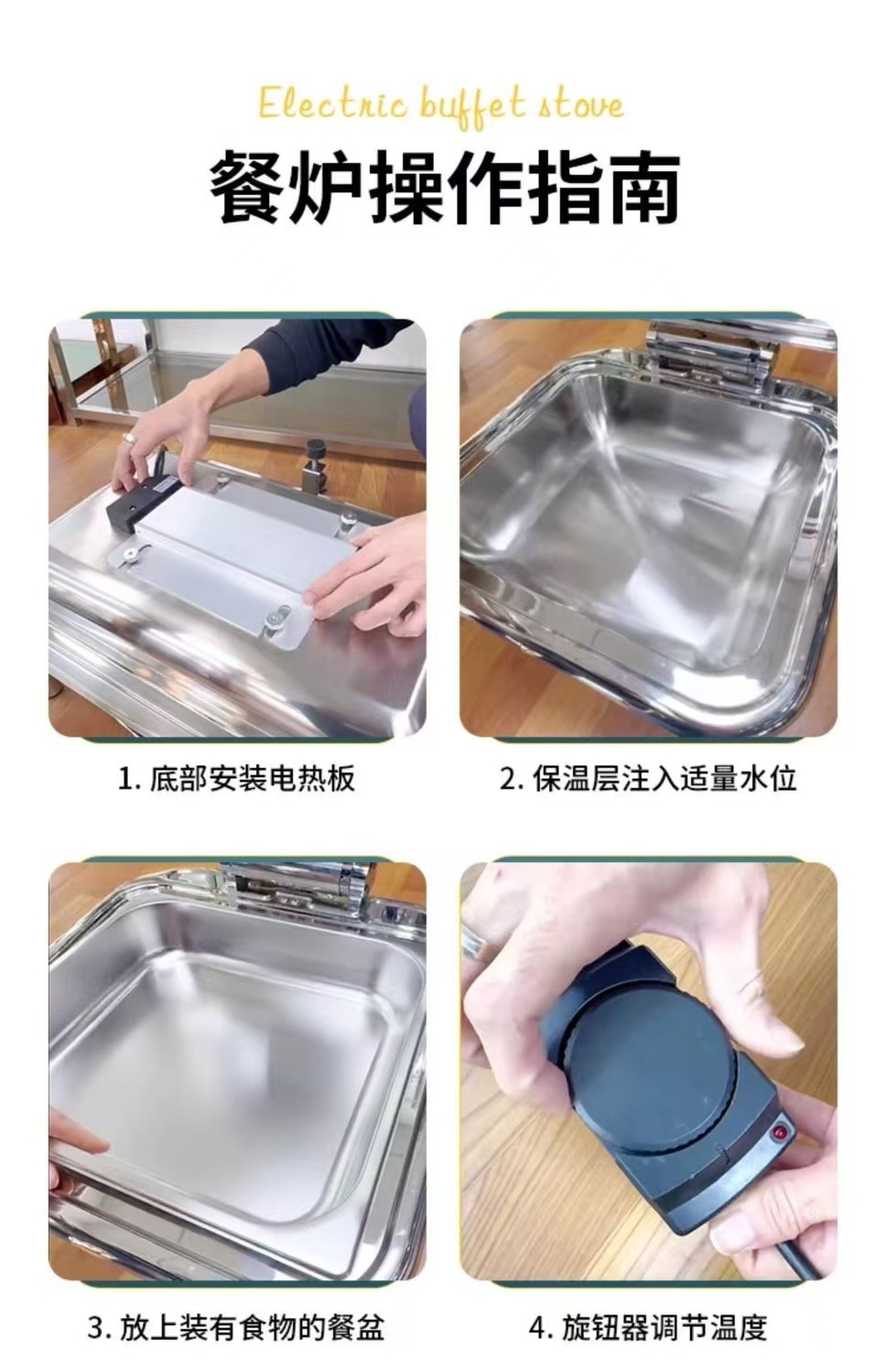 Electric buffet stove

餐炉操作指南

1. 底部安装电热板

2. 保温层注入适量水位

3. 放上装有食物的餐盆

4. 旋钮器调节温度