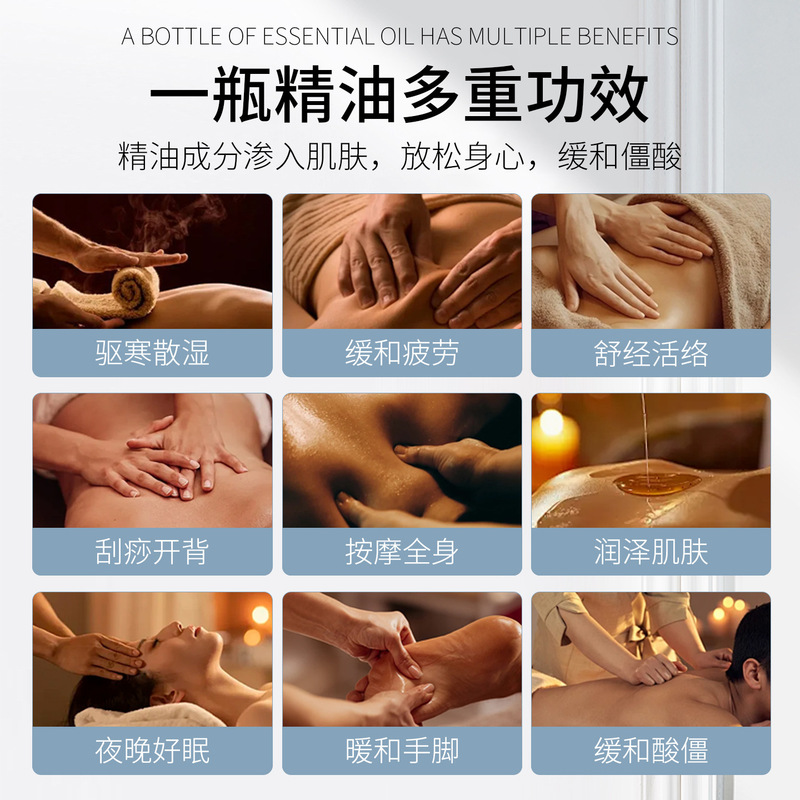 A BOTTLE OF ESSENTIAL OIL HAS MULTIPLE BENEFITS

一瓶精油多重功效

精油成分渗入肌肤，放松身心，缓和僵酸

驱寒散湿

缓和疲劳

舒经活络

刮痧开背

按摩全身

润泽肌肤

夜晚好眠

暖和手脚

缓和酸僵