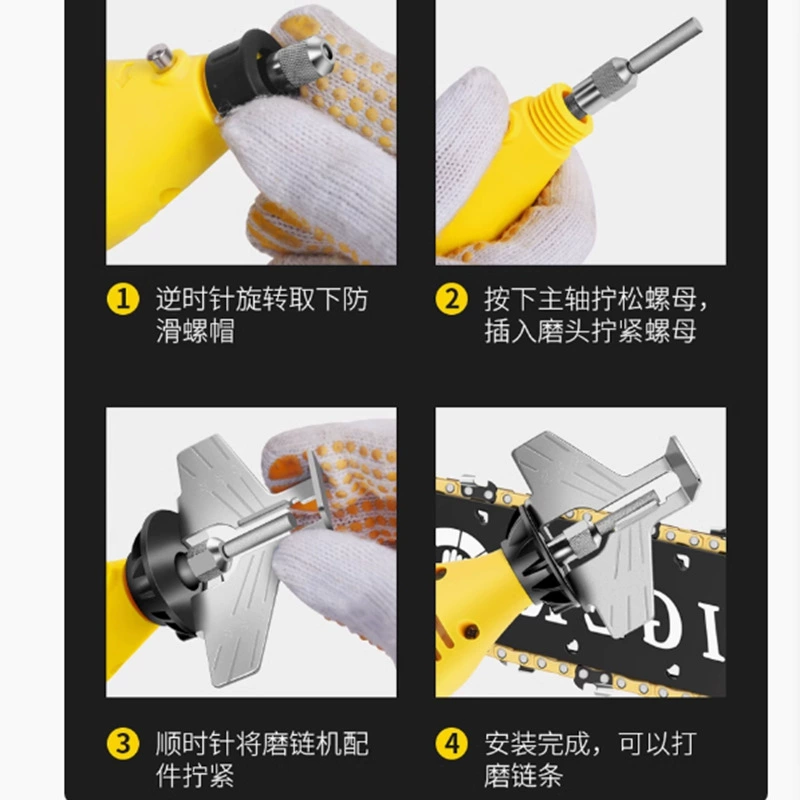 1 逆时针旋转取下防滑螺帽

2 按下主轴拧松螺母，插入磨头拧紧螺母

3 顺时针将磨链机配件拧紧

4 安装完成，可以打磨链条