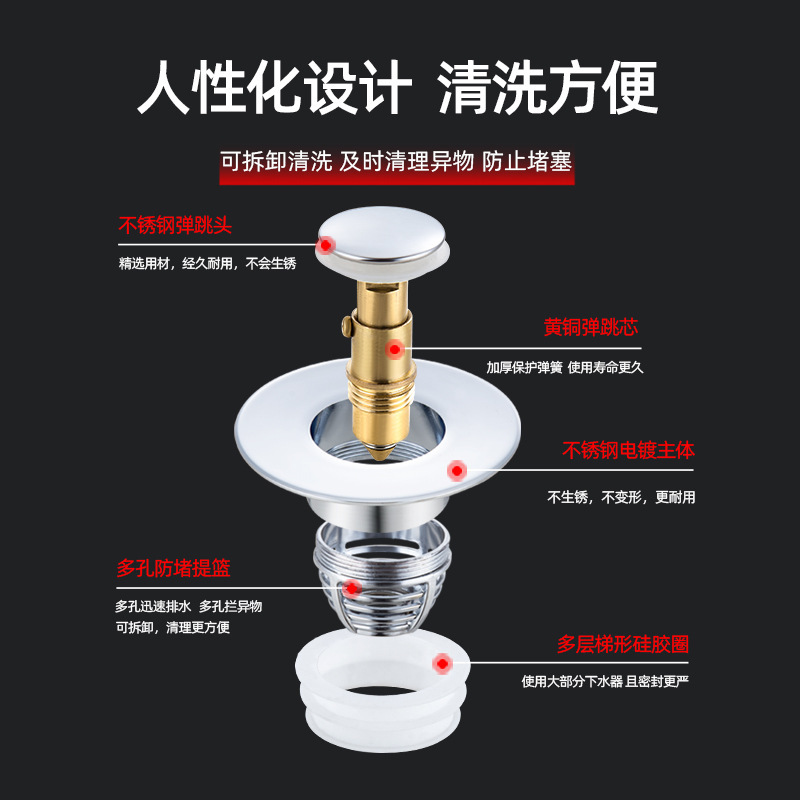 人性化设计 清洗方便

可拆卸清洗 及时清理异物 防止堵塞

不锈钢弹跳头

精选用材，经久耐用，不会生锈

黄铜弹跳芯

加厚保护弹簧 使用寿命更久

不锈钢电镀主体

不生锈，不变形，更耐用

多孔防堵提篮

多孔迅速排水 多孔拦异物
可拆卸，清理更方便

多层梯形硅胶圈

使用大部分下水器 且密封更严