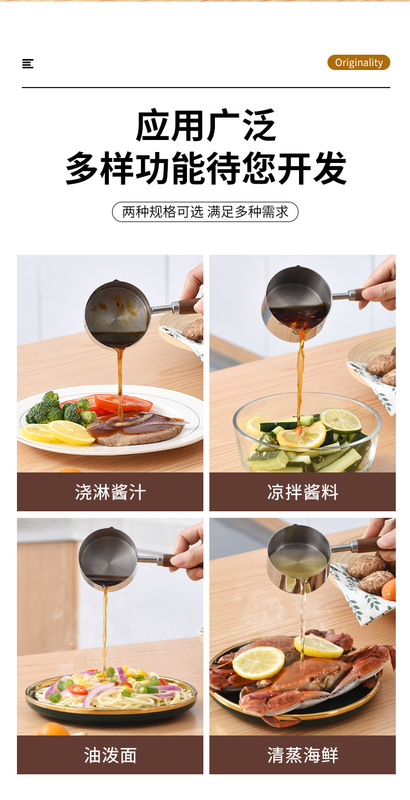 Originality

应用广泛
多样功能待您开发

两种规格可选 满足多种需求

浇淋酱汁

凉拌酱料

油泼面

清蒸海鲜