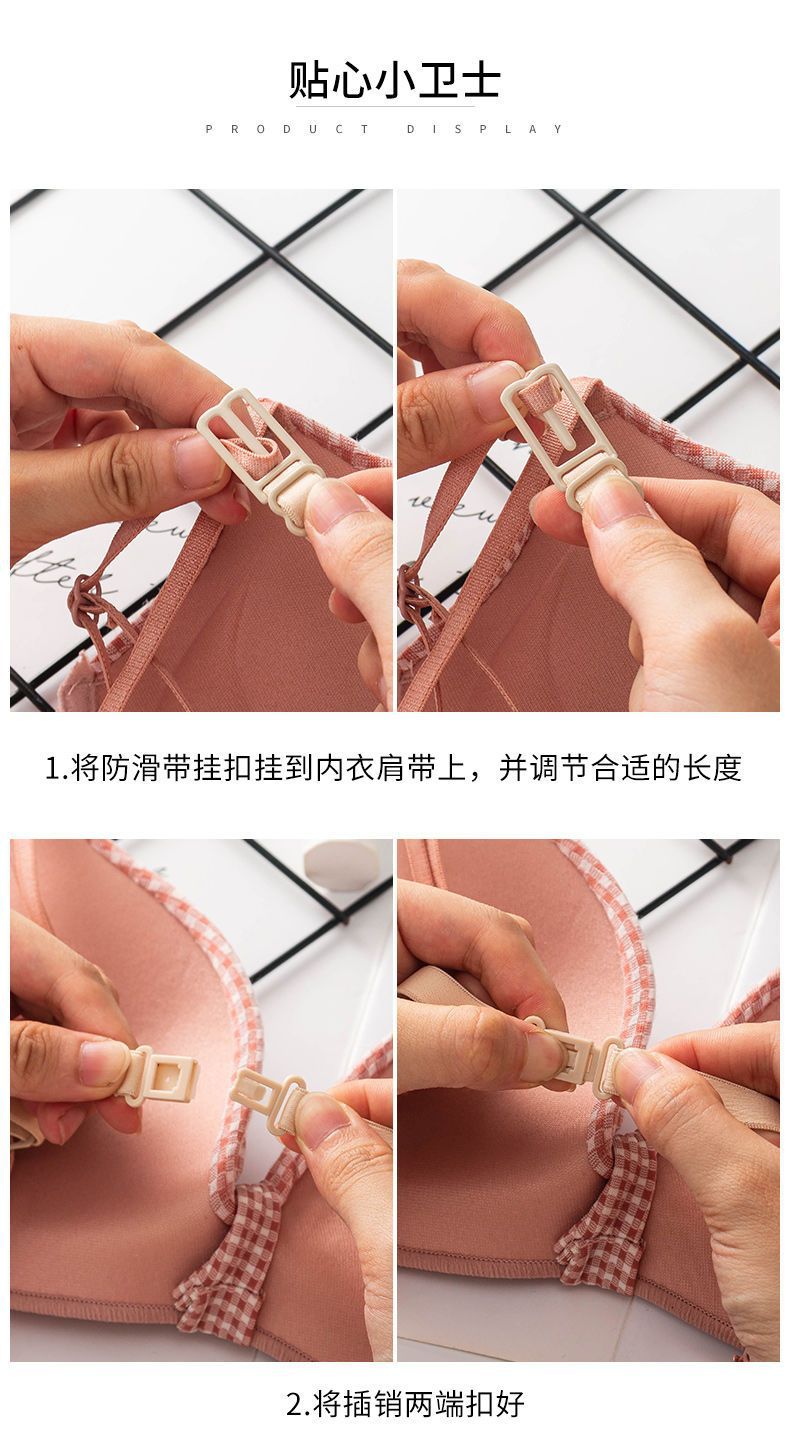 贴心小卫士

PRODUCT DISPLAY

1.将防滑带挂扣挂到内衣肩带上，并调节合适的长度

2.将插销两端扣好