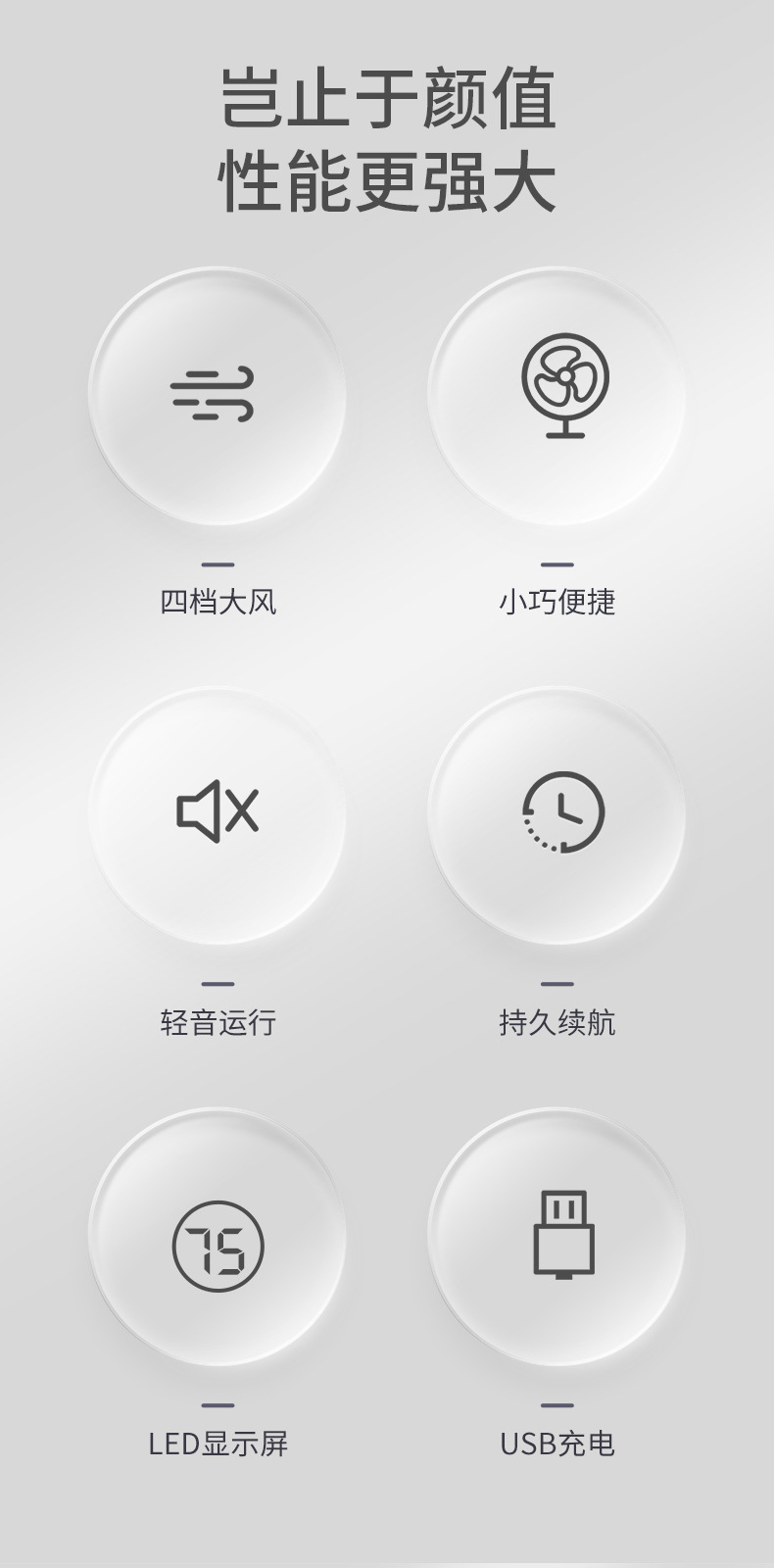 岂止于颜值
性能更强大

四档大风

小巧便捷

轻音运行

持久续航

75

LED显示屏

USB充电