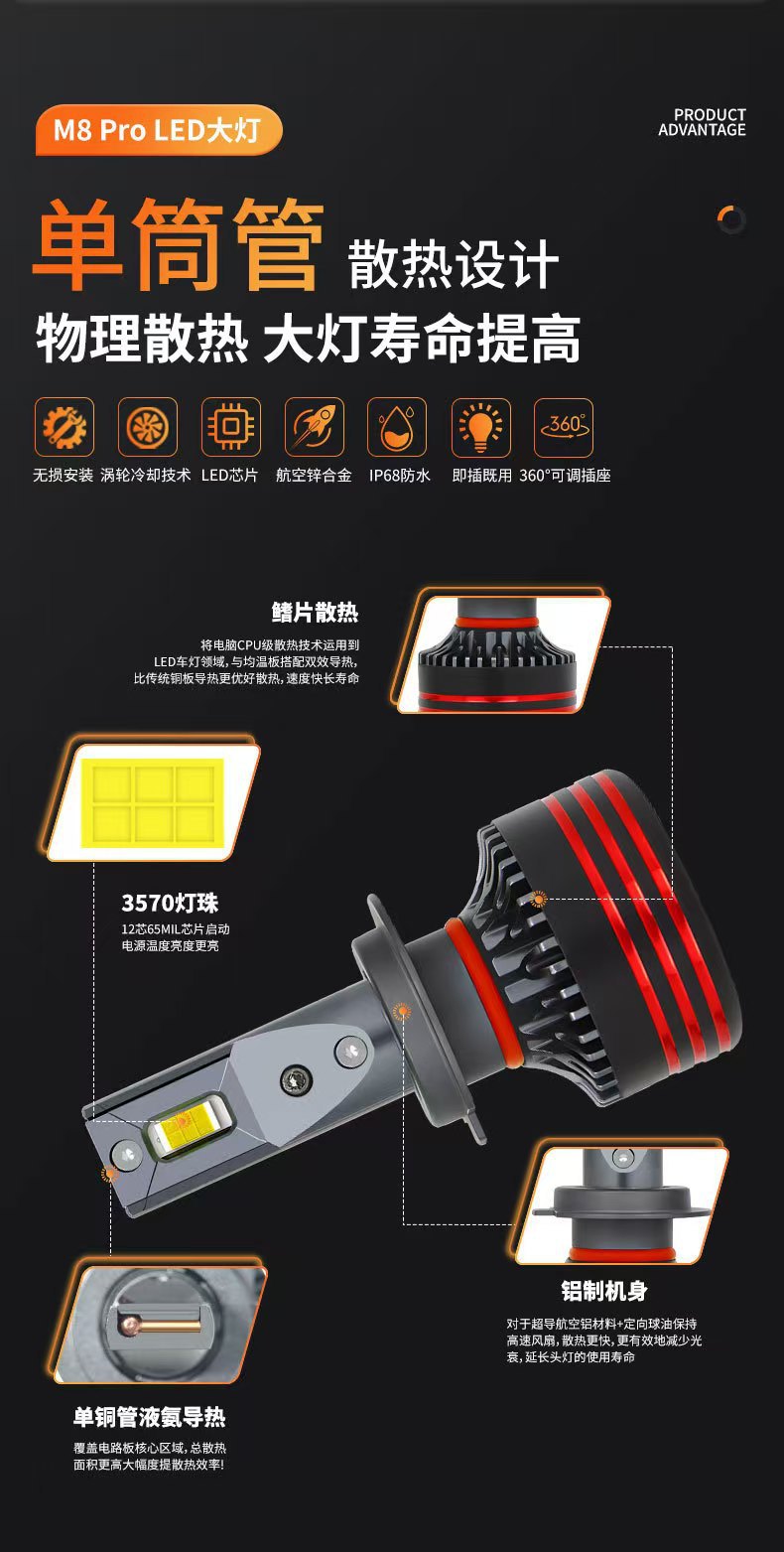 M8 Pro LED大灯

PRODUCT ADVANTAGE

单筒管 散热设计

物理散热 大灯寿命提高

360°

无损安装 涡轮冷却技术 LED芯片 航空锌合金 IP68防水 即插既用 360°可调插座

鳍片散热

将电脑CPU级散热技术运用到LED车灯领域，与均温板搭配双效导热，比传统铜板导热更优好散热，速度快长寿命

3570灯珠

12芯65MIL芯片启动电源温度亮度更亮

铝制机身

对于超导航空铝材料+定向球油保持高速风扇，散热更快，更有效地减少光衰，延长头灯的使用寿命

单铜管液氨导热

覆盖电路板核心区域，总散热面积更高大幅度提散热效率!