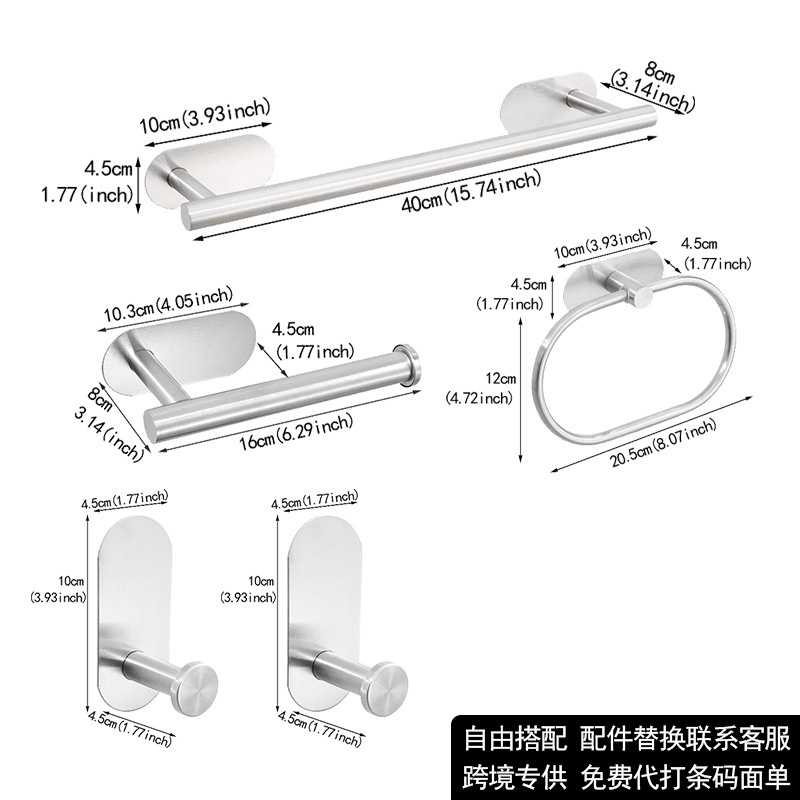 10cm(3.93inch)
8cm
(3.14inch)
4.5cm
1.77(inch)
40cm(15.74inch)

10.3cm(4.05inch)
4.5cm
(1.77inch)
8cm
3.14(inch)
16cm(6.29inch)

10cm(3.93inch)
4.5cm
(1.77inch)
4.5cm
(1.77inch)
12cm
(4.72inch)
20.5cm(8.07inch)

4.5cm(1.77inch)
10cm
(3.93inch)
4.5cm(1.77inch)

4.5cm(1.77inch)
10cm
(3.93inch)
4.5cm(1.77inch)

自由搭配 配件替换联系客服
跨境专供 免费代打条码面单