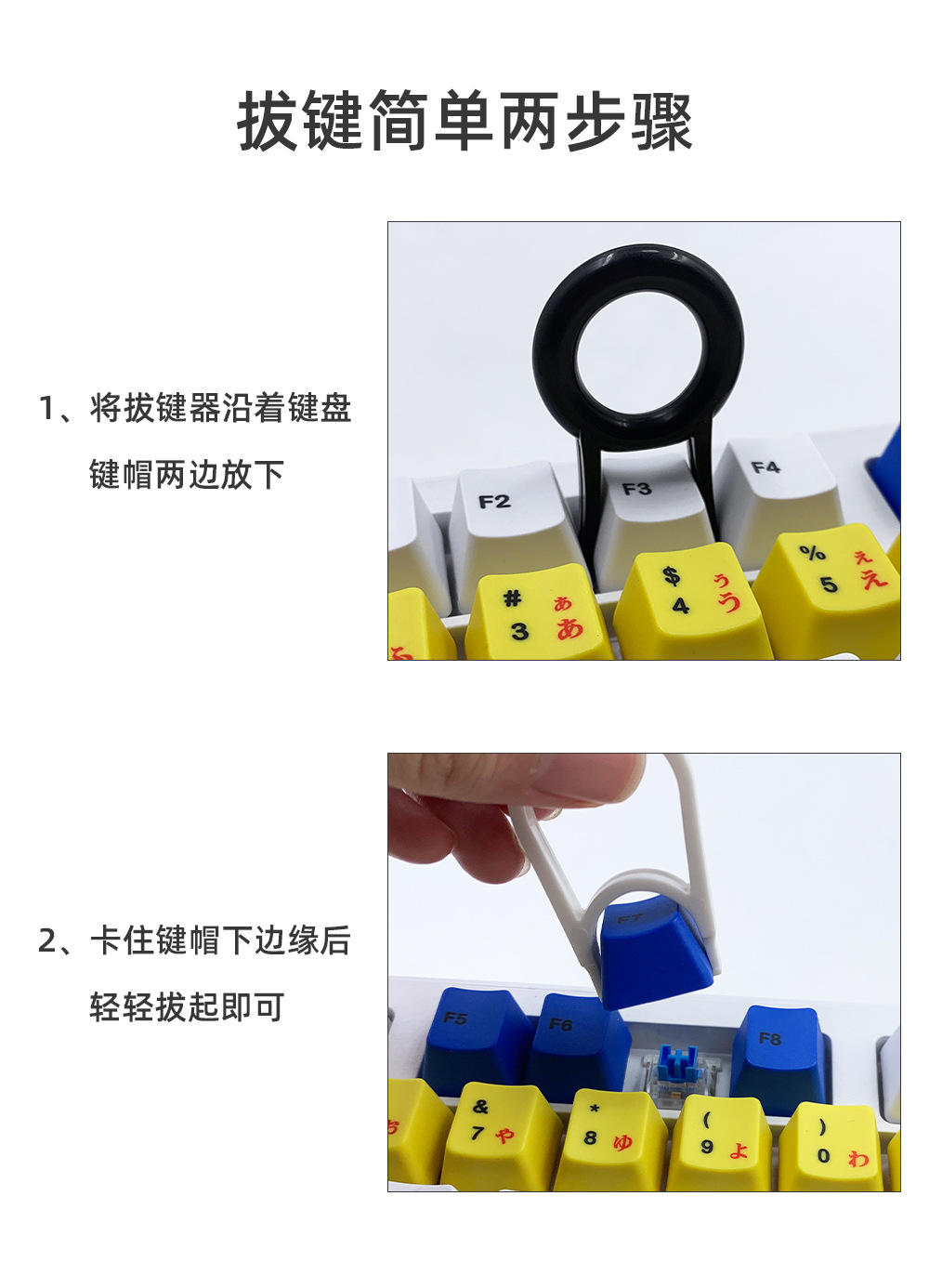 拔键简单两步骤

1、将拔键器沿着键盘键帽两边放下

F2 F3 F4
#
3 ぁ あ
$
4 ぅ う
%
5 ぇ え

2、卡住键帽下边缘后轻轻拔起即可

F7
F5 F6 F8
&
7 や
*
8 ゆ
(
9 よ
)
0 わ