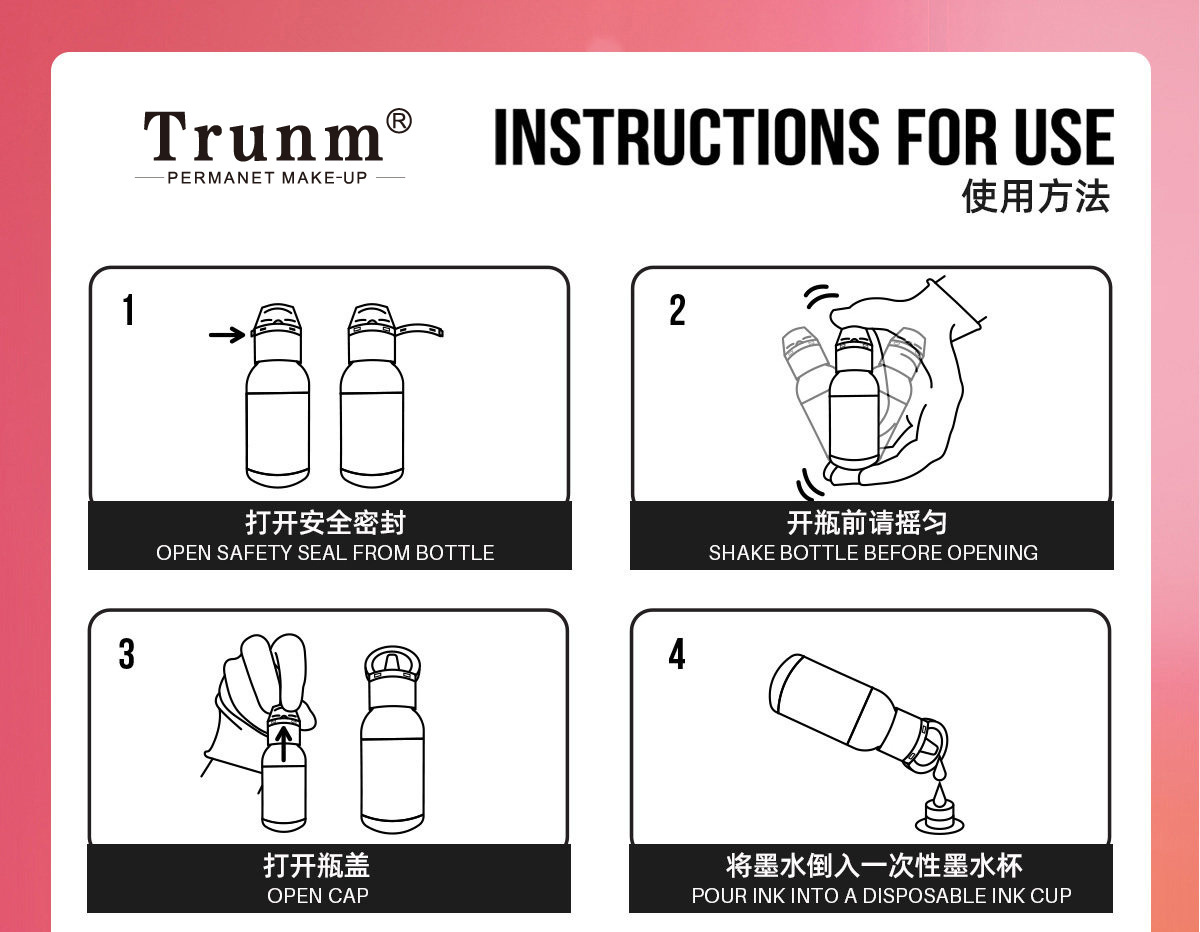 Trunm®
PERMANET MAKE-UP

INSTRUCTIONS FOR USE
使用方法

1
打开安全密封
OPEN SAFETY SEAL FROM BOTTLE

2
开瓶前请摇匀
SHAKE BOTTLE BEFORE OPENING

3
打开瓶盖
OPEN CAP

4
将墨水倒入一次性墨水杯
POUR INK INTO A DISPOSABLE INK CUP