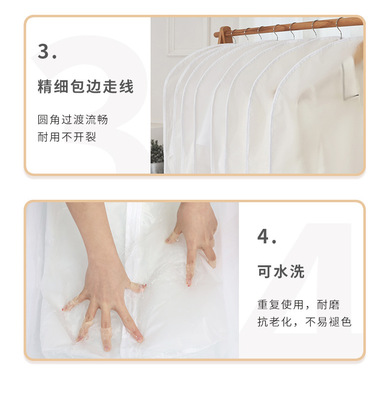 3.

精细包边走线

圆角过渡流畅
耐用不开裂

4.

可水洗

重复使用，耐磨
抗老化，不易褪色