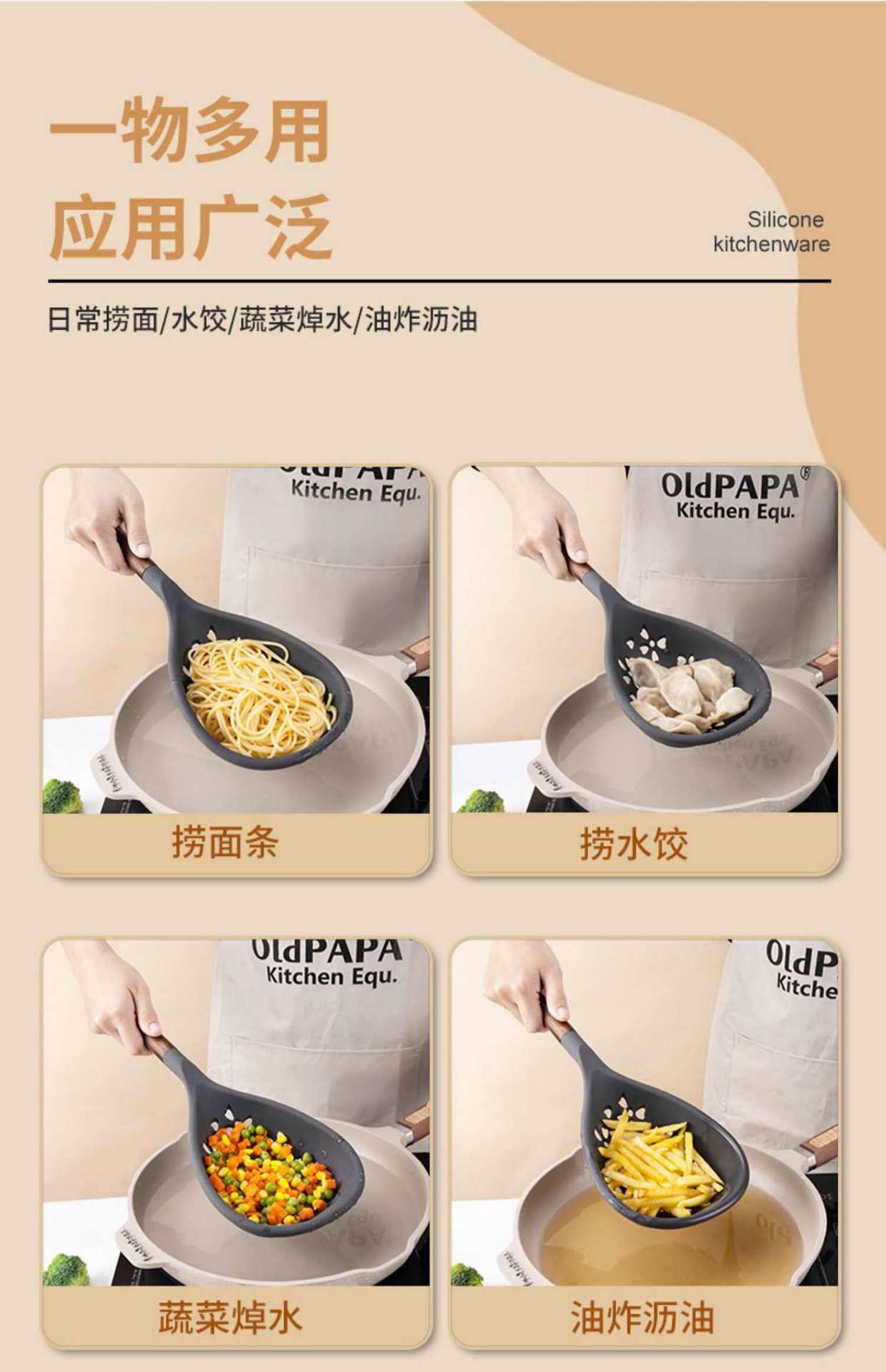 一物多用
应用广泛

Silicone kitchenware

日常捞面/水饺/蔬菜焯水/油炸沥油

Kitchen Equ.

捞面条

OldPAPA®
Kitchen Equ.

捞水饺

OldPAPA
Kitchen Equ.

蔬菜焯水

OldP
Kitche

油炸沥油