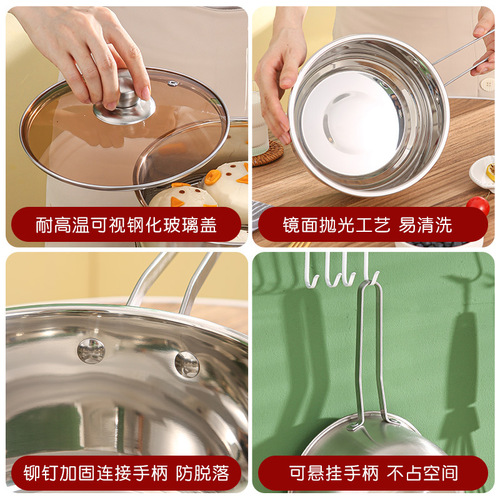 耐高温可视钢化玻璃盖

镜面抛光工艺 易清洗

铆钉加固连接手柄 防脱落

可悬挂手柄 不占空间