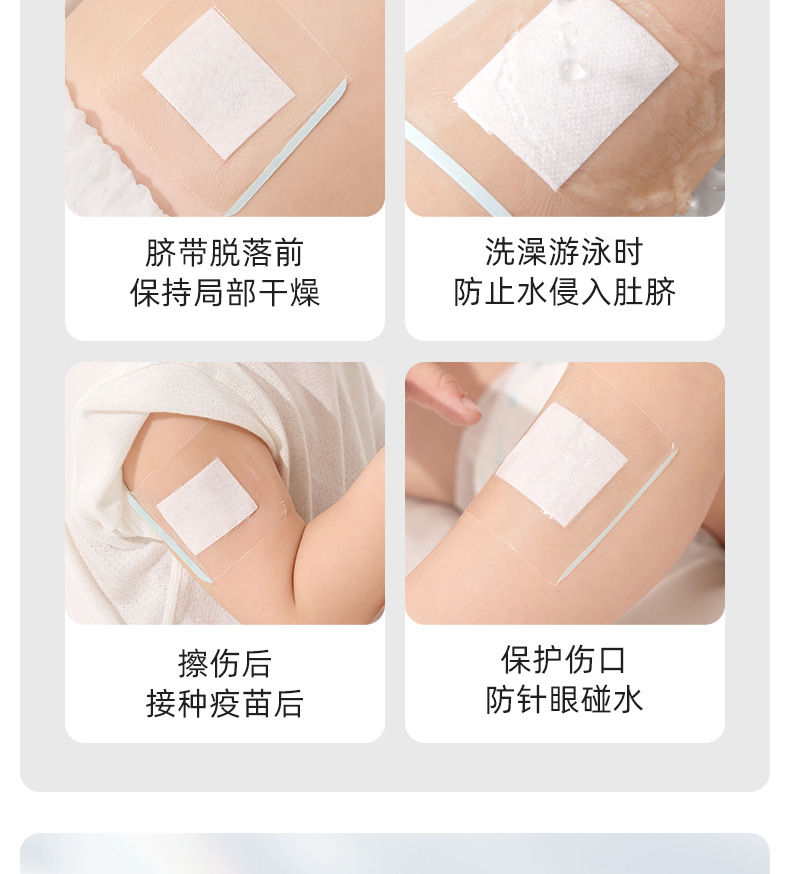 脐带脱落前
保持局部干燥

洗澡游泳时
防止水侵入肚脐

擦伤后
接种疫苗后

保护伤口
防针眼碰水