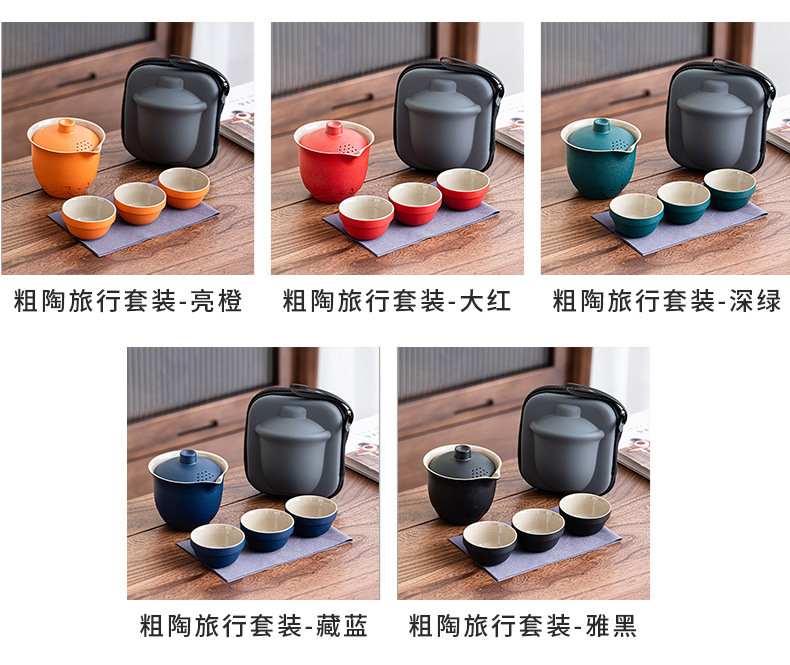 粗陶旅行套装-亮橙

粗陶旅行套装-大红

粗陶旅行套装-深绿

粗陶旅行套装-藏蓝

粗陶旅行套装-雅黑