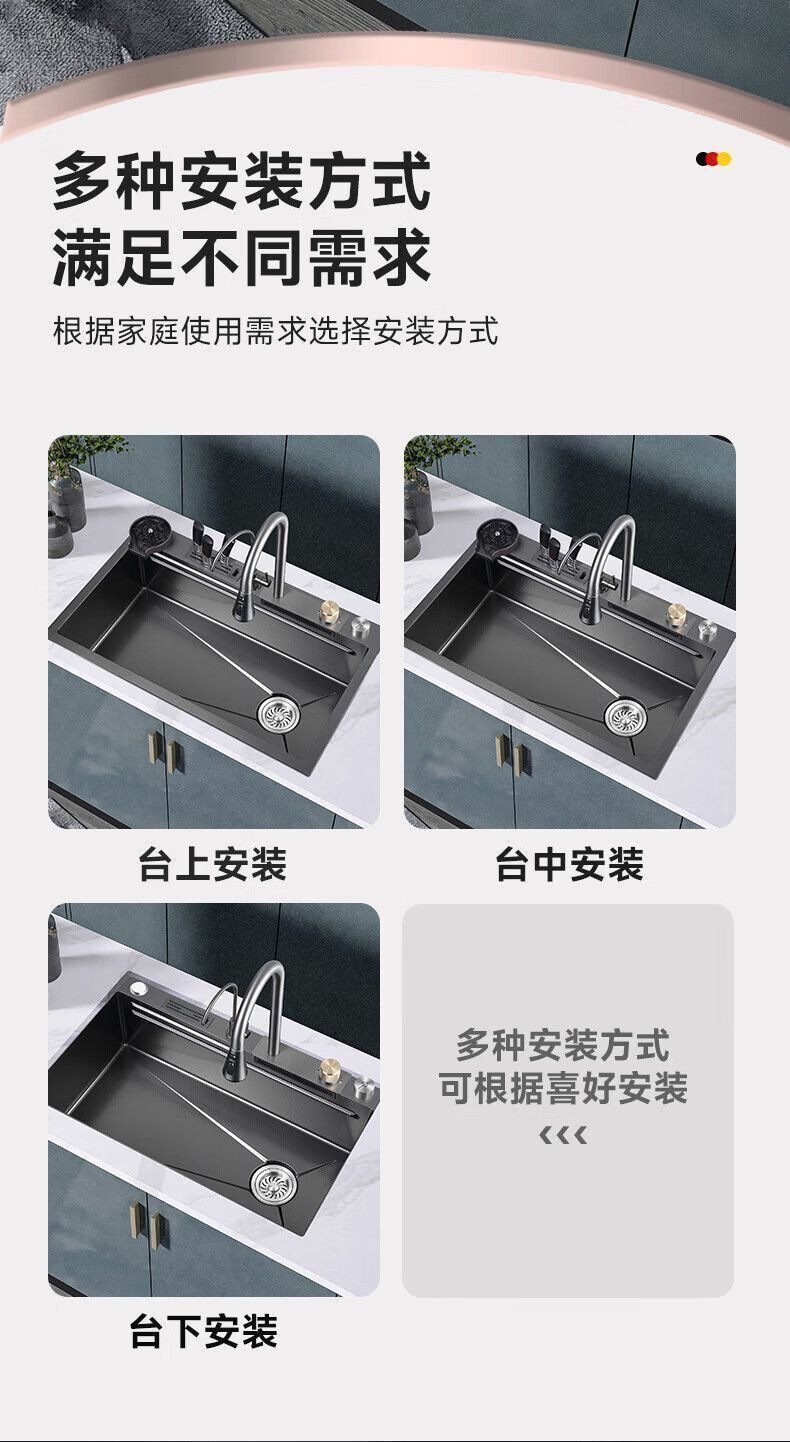 多种安装方式
满足不同需求

根据家庭使用需求选择安装方式

台上安装

台中安装

台下安装

多种安装方式
可根据喜好安装
‹‹‹