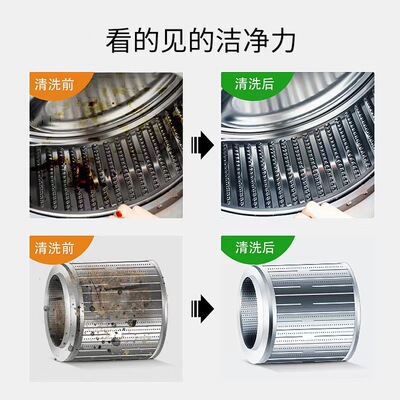 看的见的洁净力

清洗前

清洗后

清洗前

清洗后