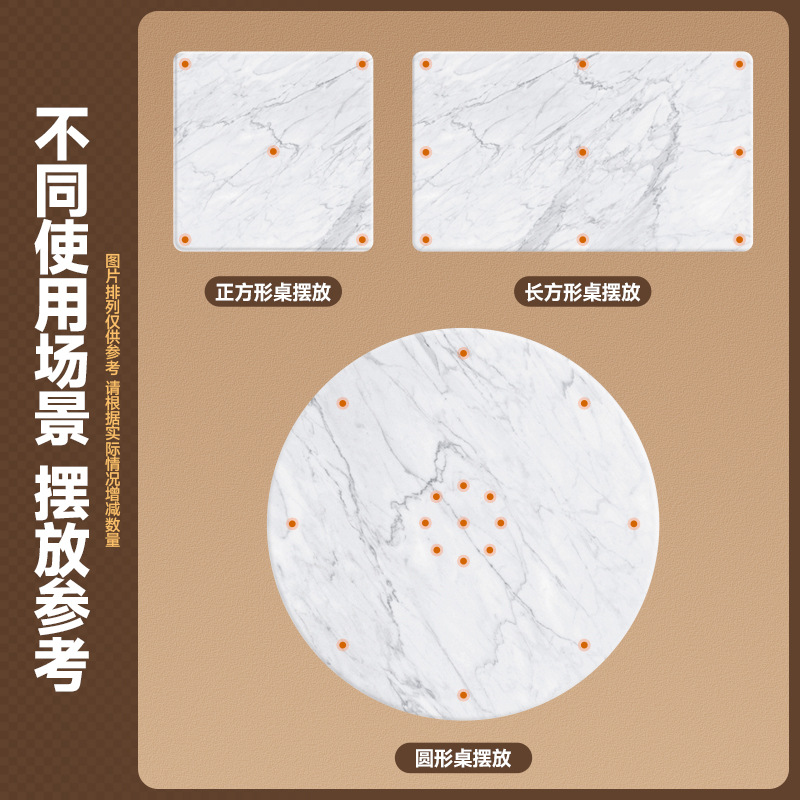 不同使用场景 摆放参考

图片排列仅供参考 请根据实际情况增减数量

正方形桌摆放

长方形桌摆放

圆形桌摆放