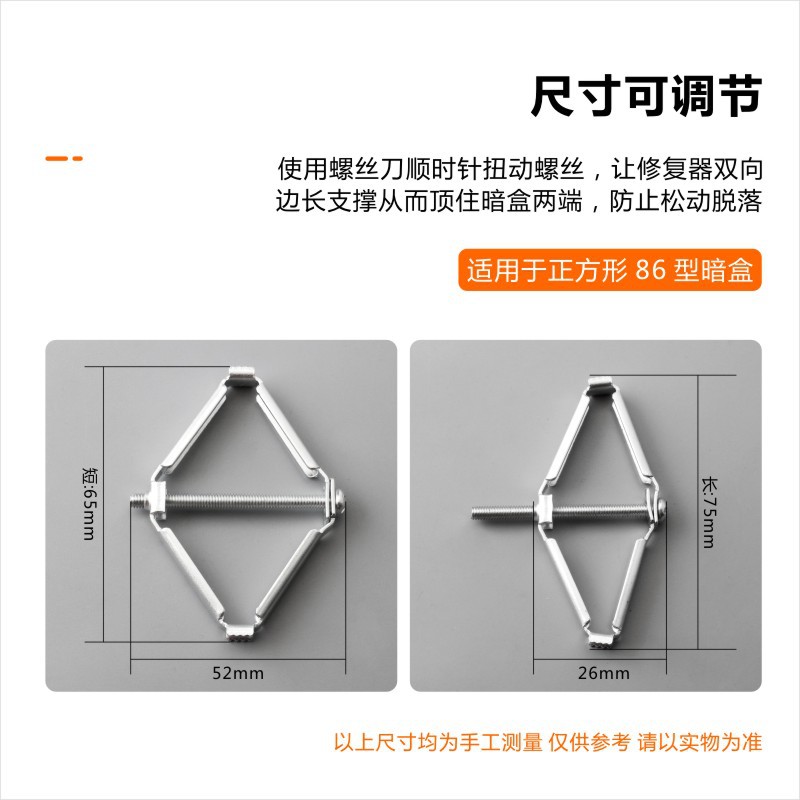 尺寸可调节

使用螺丝刀顺时针扭动螺丝，让修复器双向边长支撑从而顶住暗盒两端，防止松动脱落

适用于正方形 86 型暗盒

短:65mm

52mm

长:75mm

26mm

以上尺寸均为手工测量 仅供参考 请以实物为准