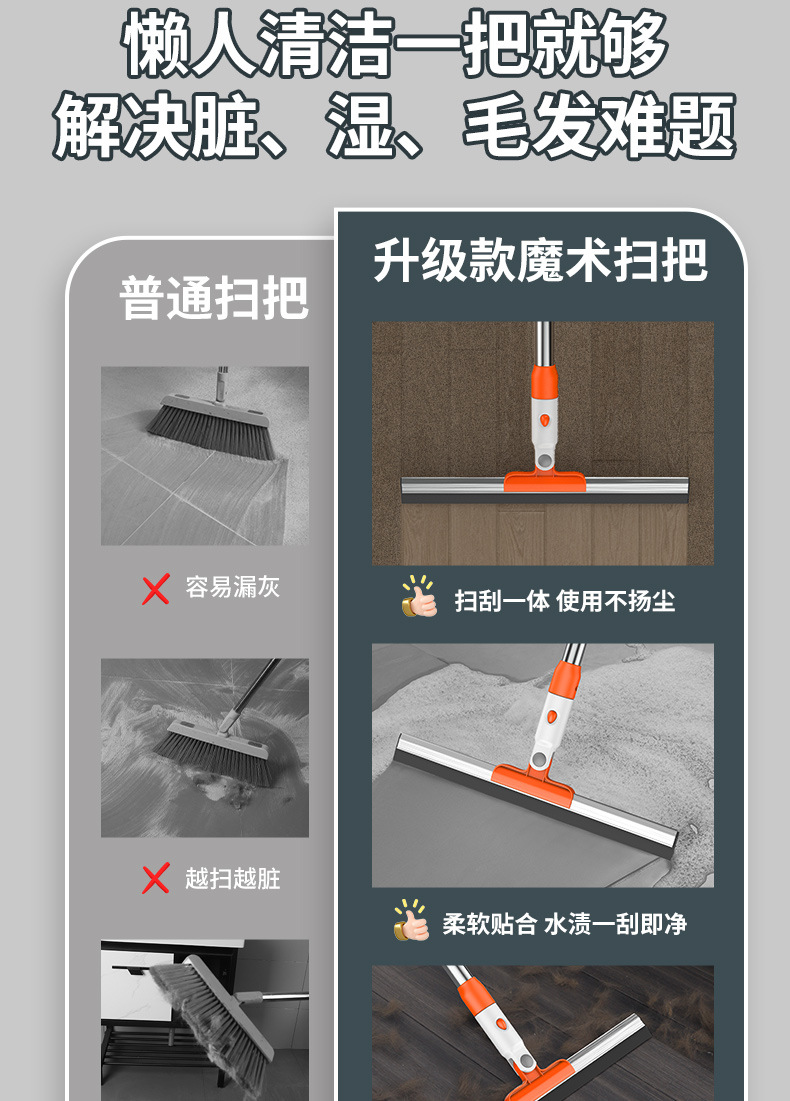 懒人清洁一把就够
解决脏、湿、毛发难题

普通扫把

容易漏灰

越扫越脏

升级款魔术扫把

扫刮一体 使用不扬尘

柔软贴合 水渍一刮即净