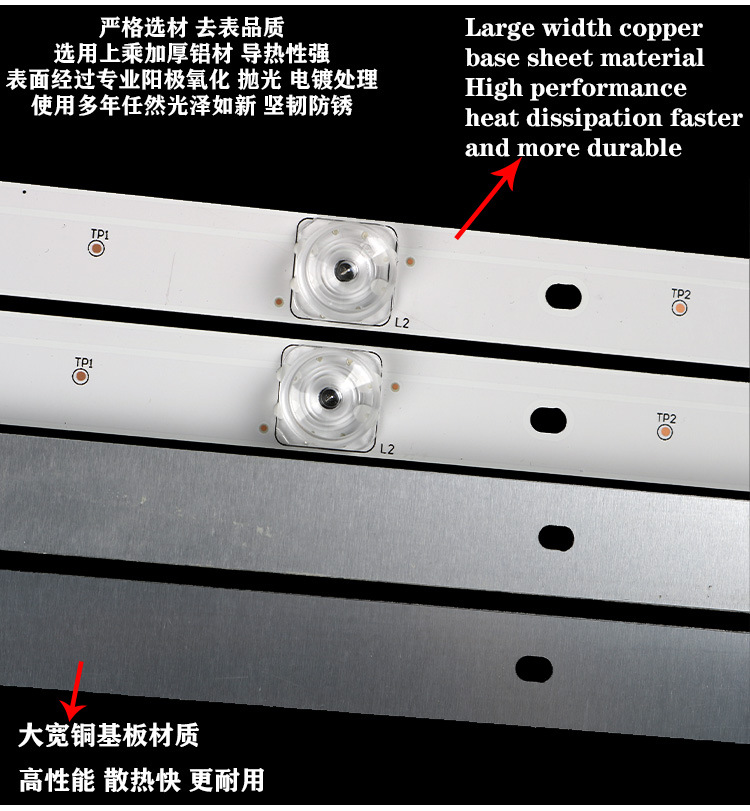 严格选材 去表品质
选用上乘加厚铝材 导热性强
表面经过专业阳极氧化 抛光 电镀处理
使用多年任然光泽如新 坚韧防锈

Large width copper base sheet material High performance heat dissipation faster and more durable

TP1

L2

TP2

TP1

L2

TP2

大宽铜基板材质

高性能 散热快 更耐用