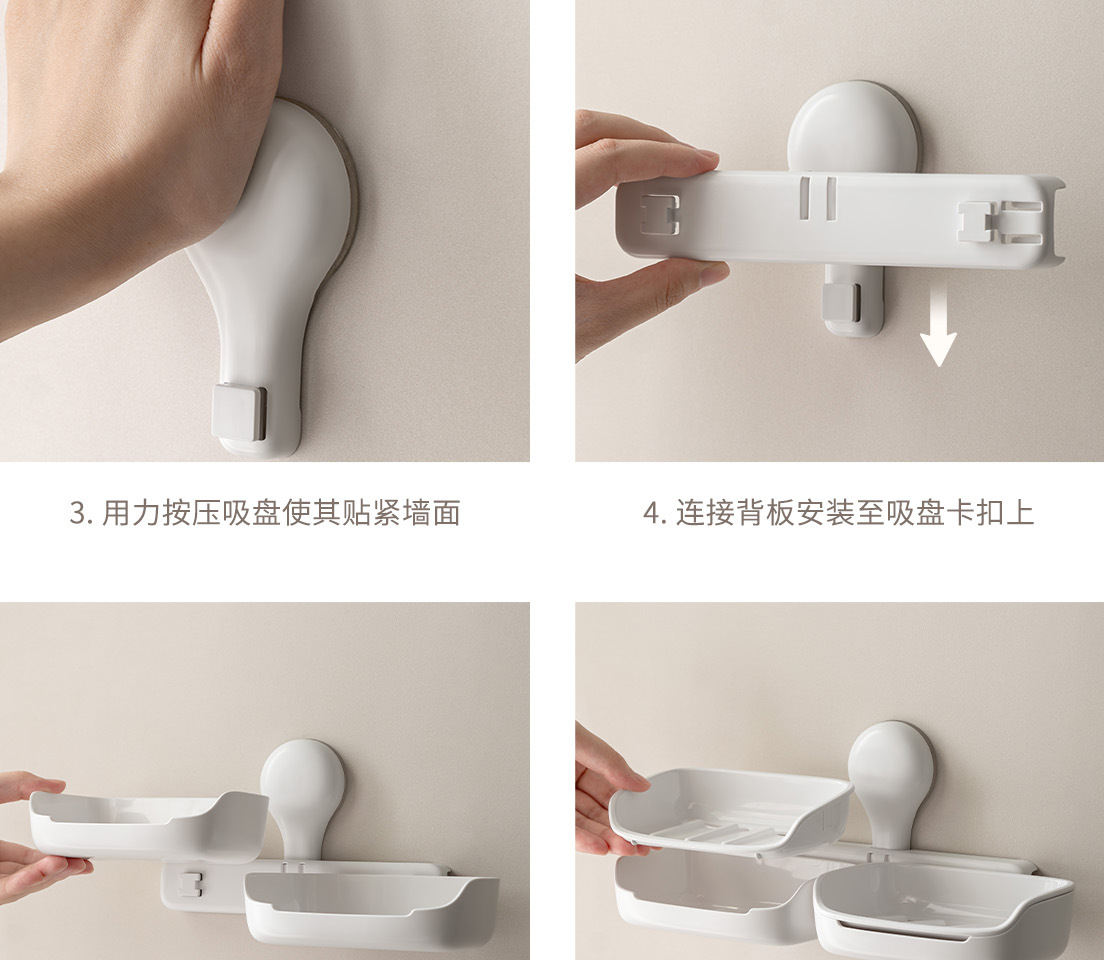 3. 用力按压吸盘使其贴紧墙面

4. 连接背板安装至吸盘卡扣上