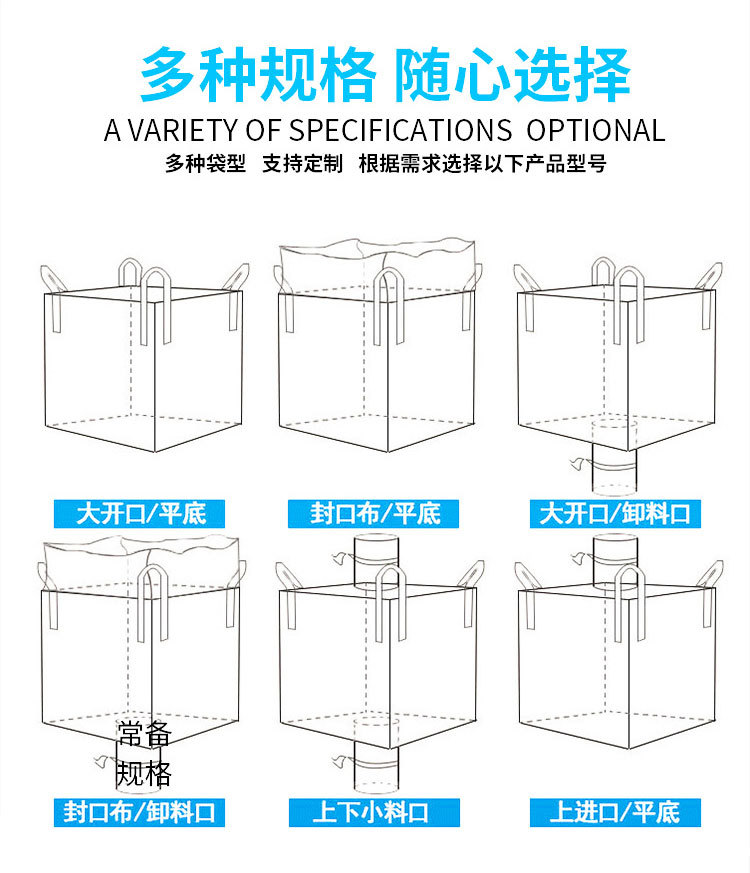 多种规格 随心选择

A VARIETY OF SPECIFICATIONS OPTIONAL

多种袋型 支持定制 根据需求选择以下产品型号

大开口/平底

封口布/平底

大开口/卸料口

常备规格

封口布/卸料口

上下小料口

上进口/平底