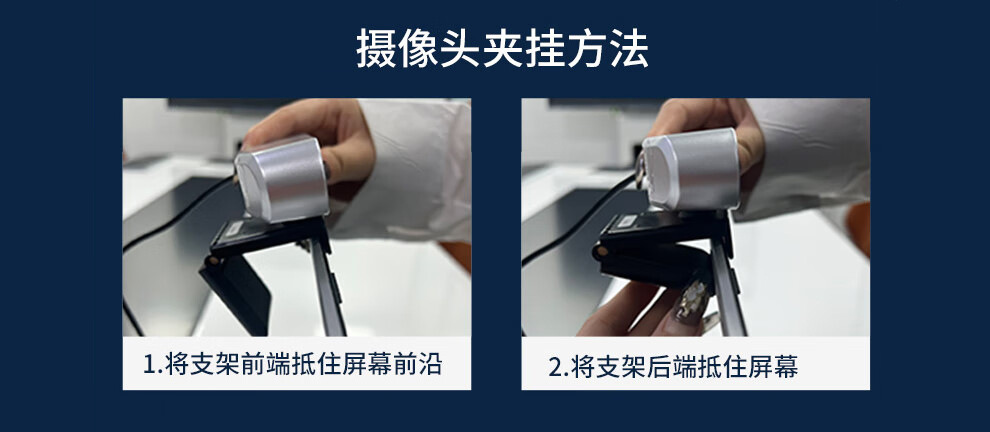 摄像头夹挂方法

1.将支架前端抵住屏幕前沿

2.将支架后端抵住屏幕